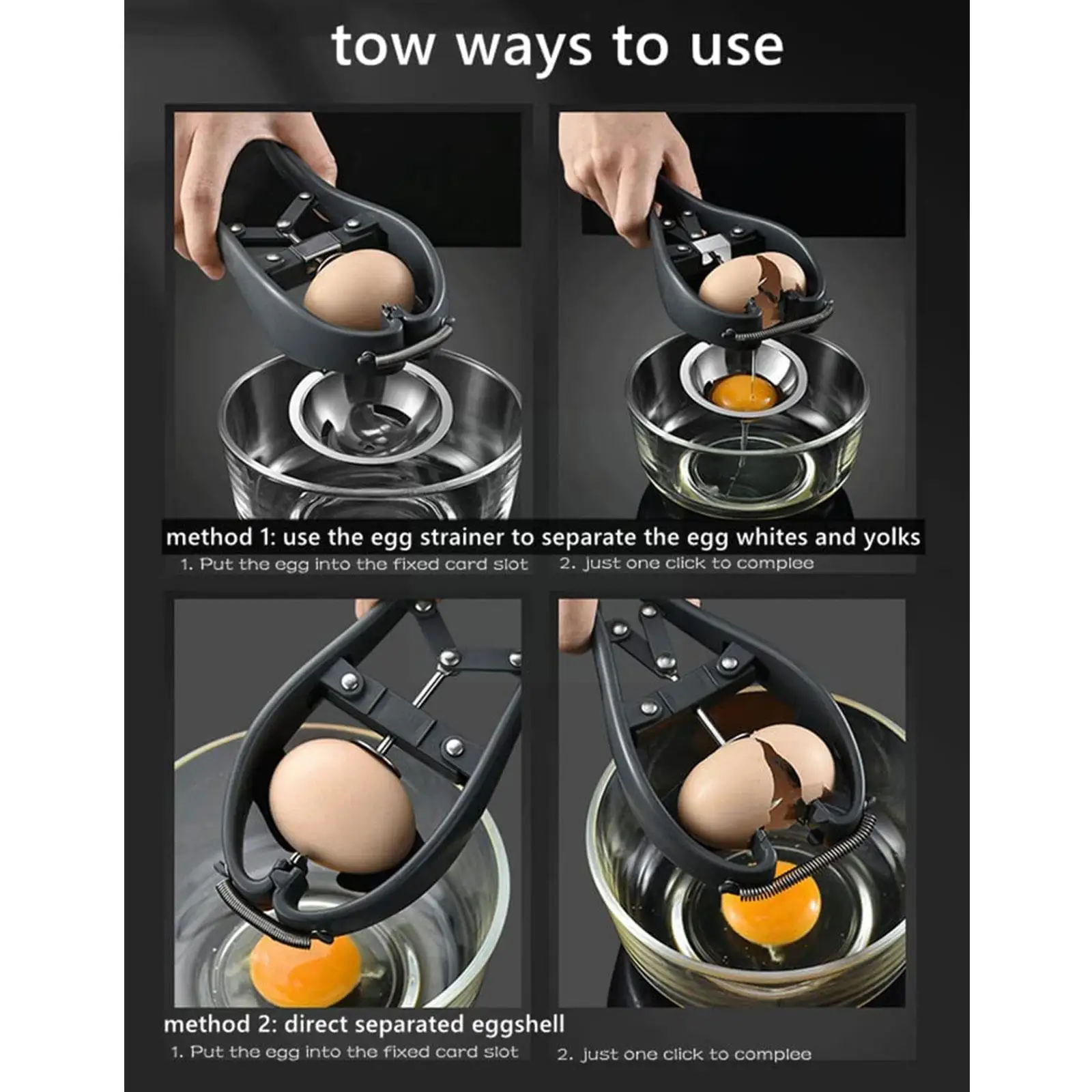 tow ways to use

method 1: use the egg strainer to separate the egg whites and yolks

1. Put the egg into the fixed card slot

2. just one click to complee

method 2: direct separated eggshell

1. Put the egg into the fixed card slot

2. just one click to complee