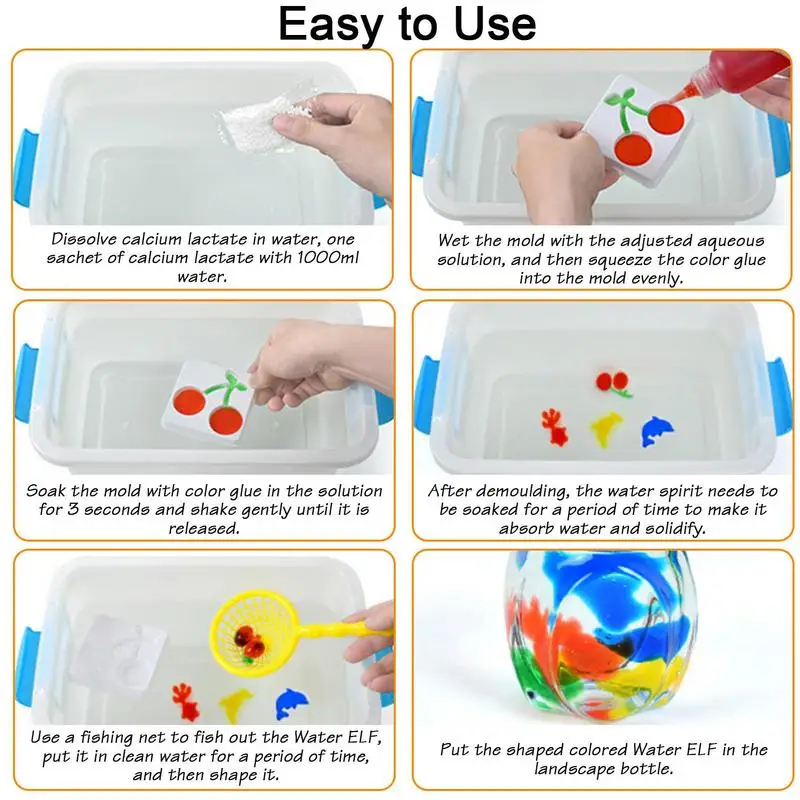 Easy to Use

Dissolve calcium lactate in water, one sachet of calcium lactate with 1000ml water.

Wet the mold with the adjusted aqueous solution, and then squeeze the color glue into the mold evenly.

Soak the mold with color glue in the solution for 3 seconds and shake gently until it is released.

After demoulding, the water spirit needs to be soaked for a period of time to make it absorb water and solidify.

Use a fishing net to fish out the Water ELF, put it in clean water for a period of time, and then shape it.

Put the shaped colored Water ELF in the landscape bottle.