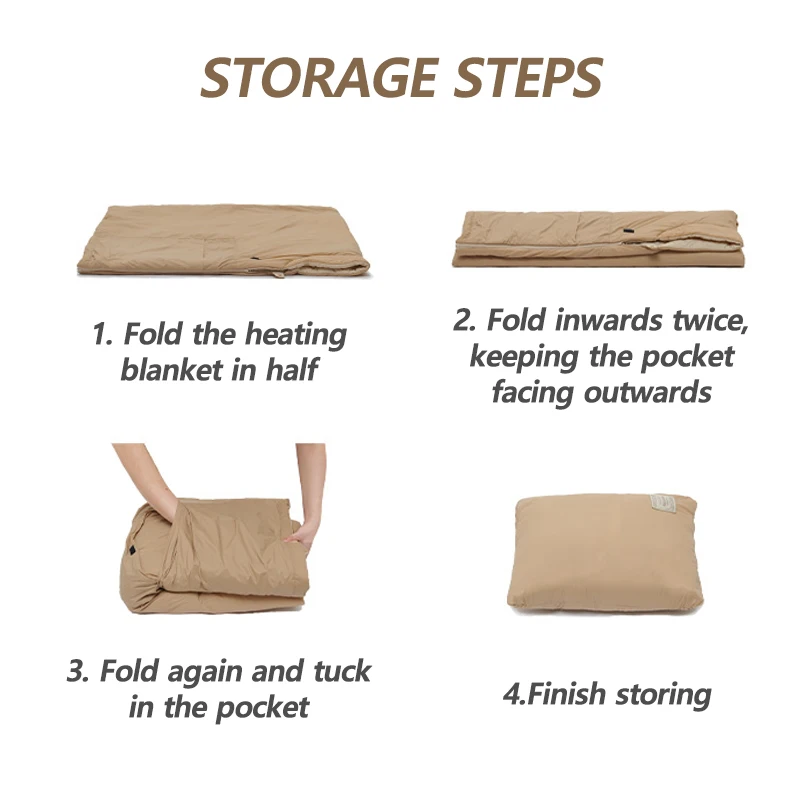 STORAGE STEPS

1. Fold the heating blanket in half

2. Fold inwards twice, keeping the pocket facing outwards

3. Fold again and tuck in the pocket

4.Finish storing