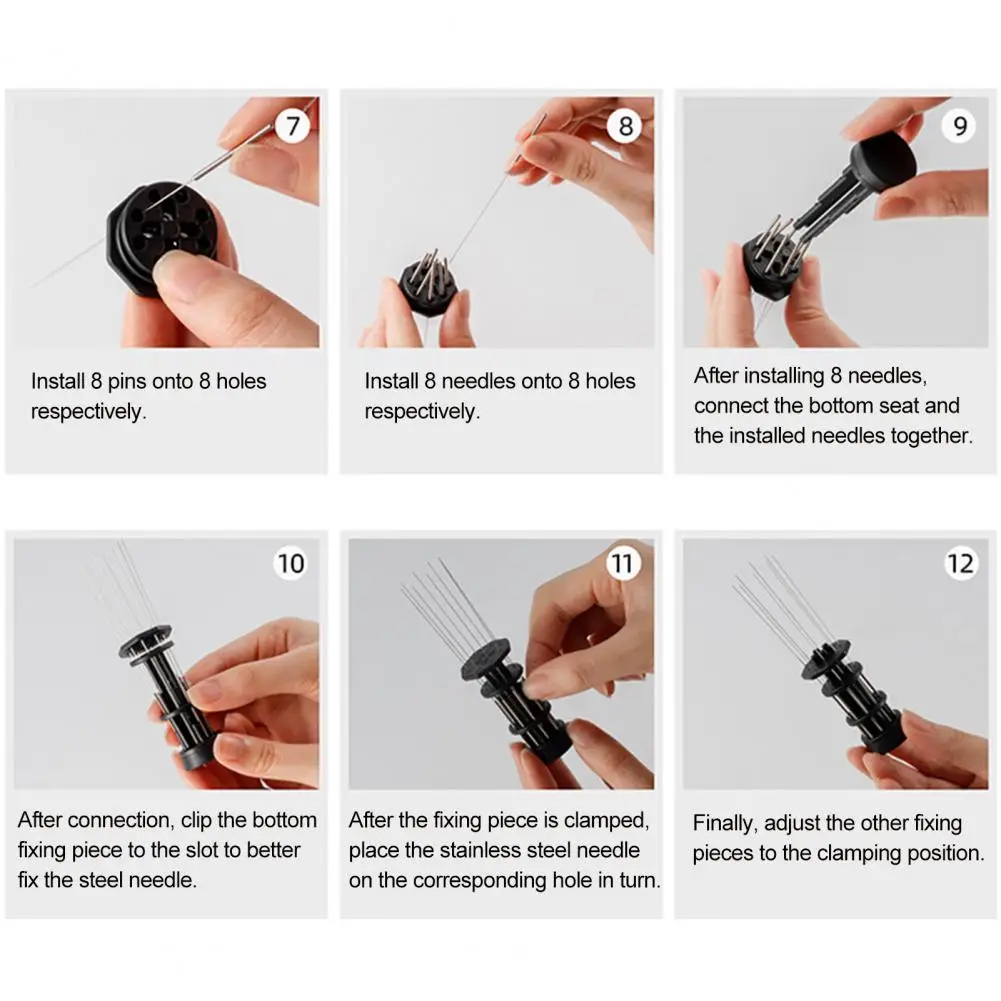 7

Install 8 pins onto 8 holes respectively.

8

Install 8 needles onto 8 holes respectively.

9

After installing 8 needles, connect the bottom seat and the installed needles together.

10

After connection, clip the bottom fixing piece to the slot to better fix the steel needle.

11

After the fixing piece is clamped, place the stainless steel needle on the corresponding hole in turn.

12

Finally, adjust the other fixing pieces to the clamping position.