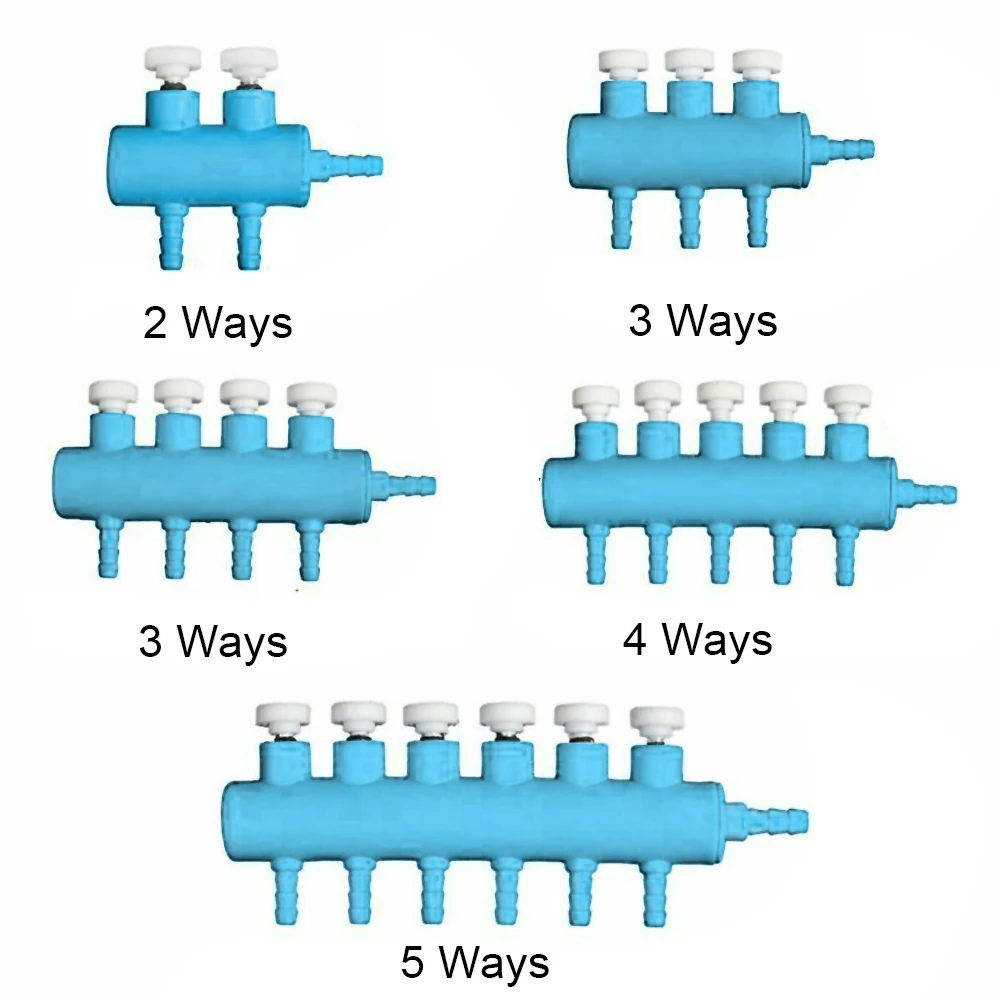 2 Ways

3 Ways

3 Ways

4 Ways

5 Ways