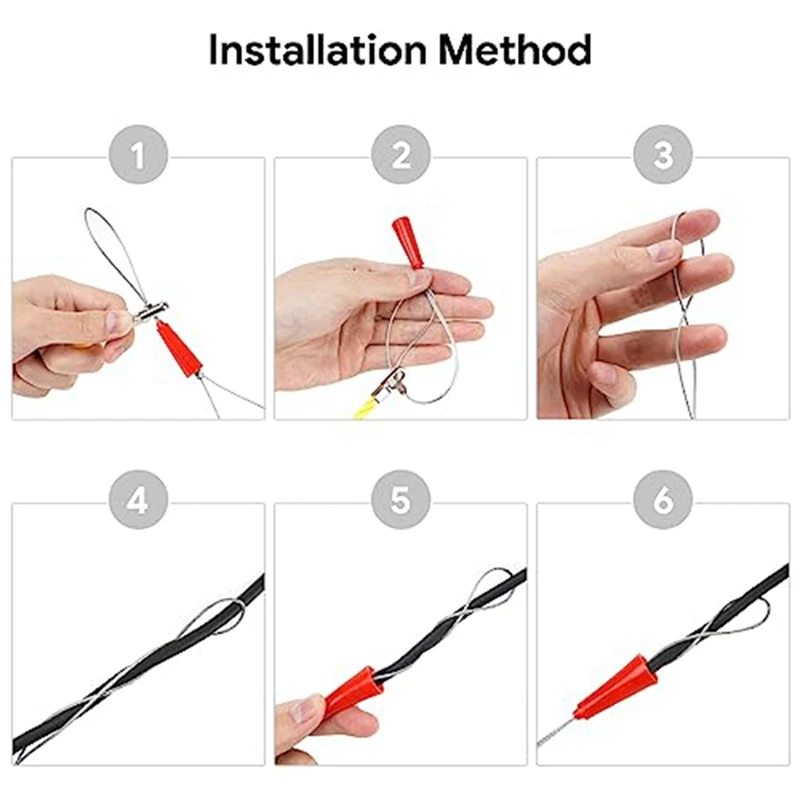 Installation Method

1

2

3

4

5

6