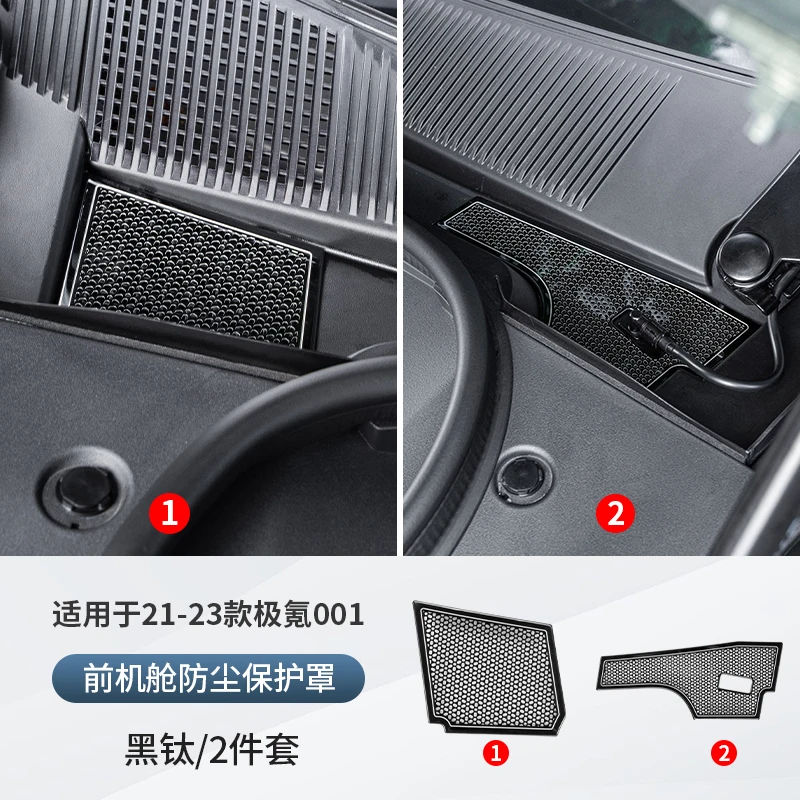 1

2

适用于21-23款极氪001

前机舱防尘保护罩

黑钛/2件套

1

2