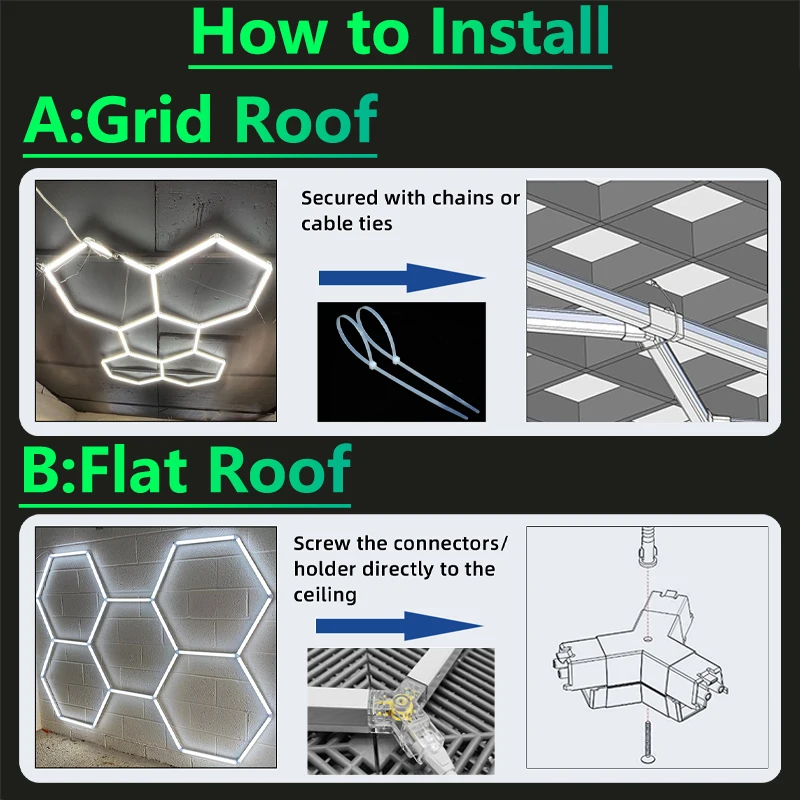 How to Install

A:Grid Roof

Secured with chains or cable ties

B:Flat Roof

Screw the connectors/ holder directly to the ceiling