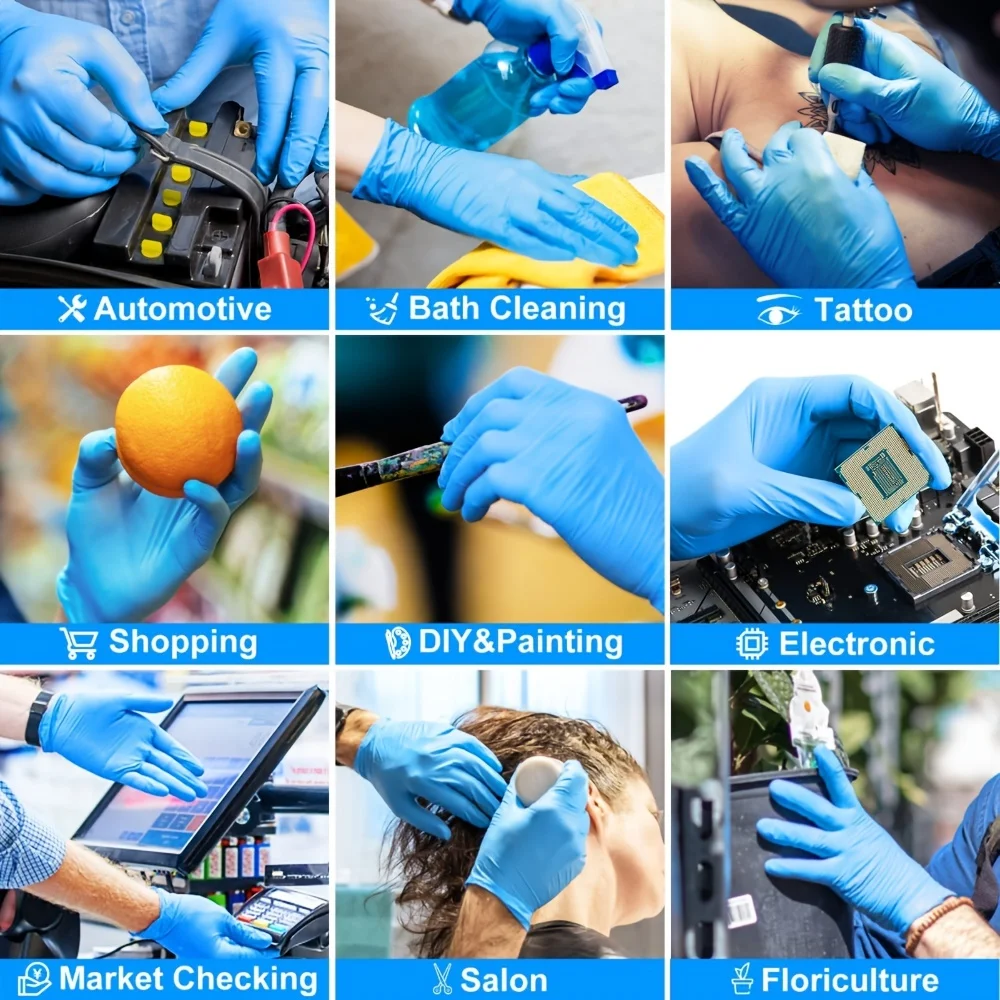 Automotive

Bath Cleaning

Tattoo

Shopping

DIY&Painting

Electronic

Market Checking

Salon

Floriculture