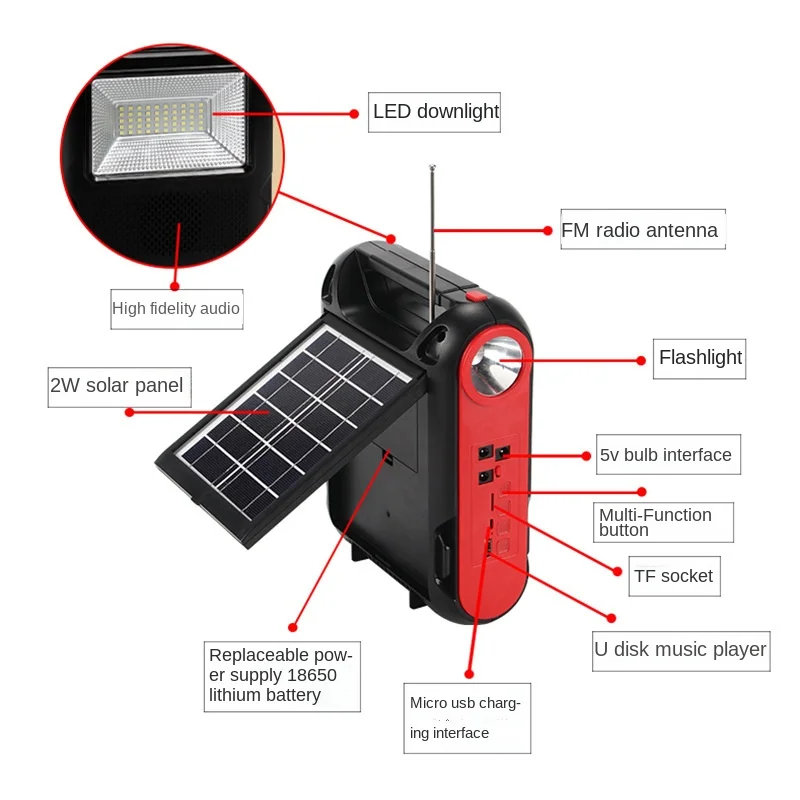 LED downlight

FM radio antenna

High fidelity audio

Flashlight

2W solar panel

5v bulb interface

Multi-Function button

TF socket

U disk music player

Replaceable power supply 18650 lithium battery

Micro usb charging interface