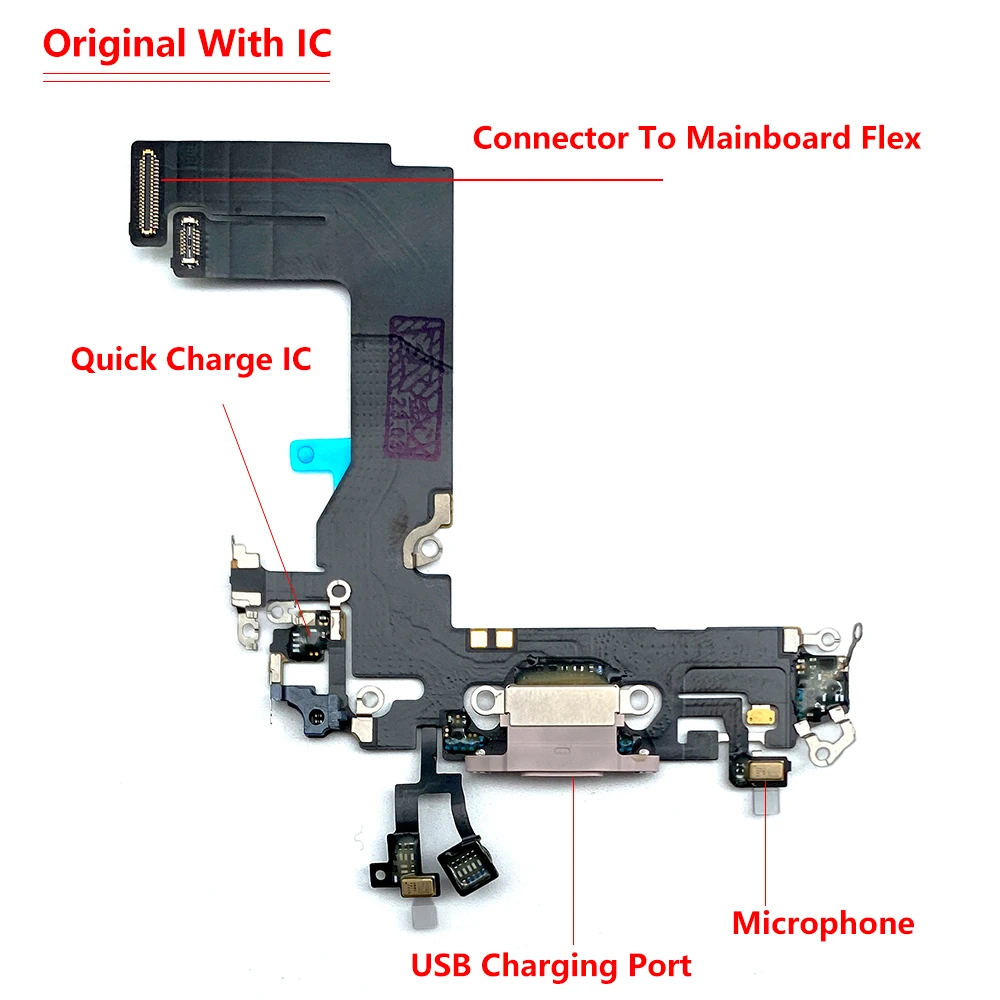 Original With IC

Connector To Mainboard Flex

Quick Charge IC

Microphone

USB Charging Port