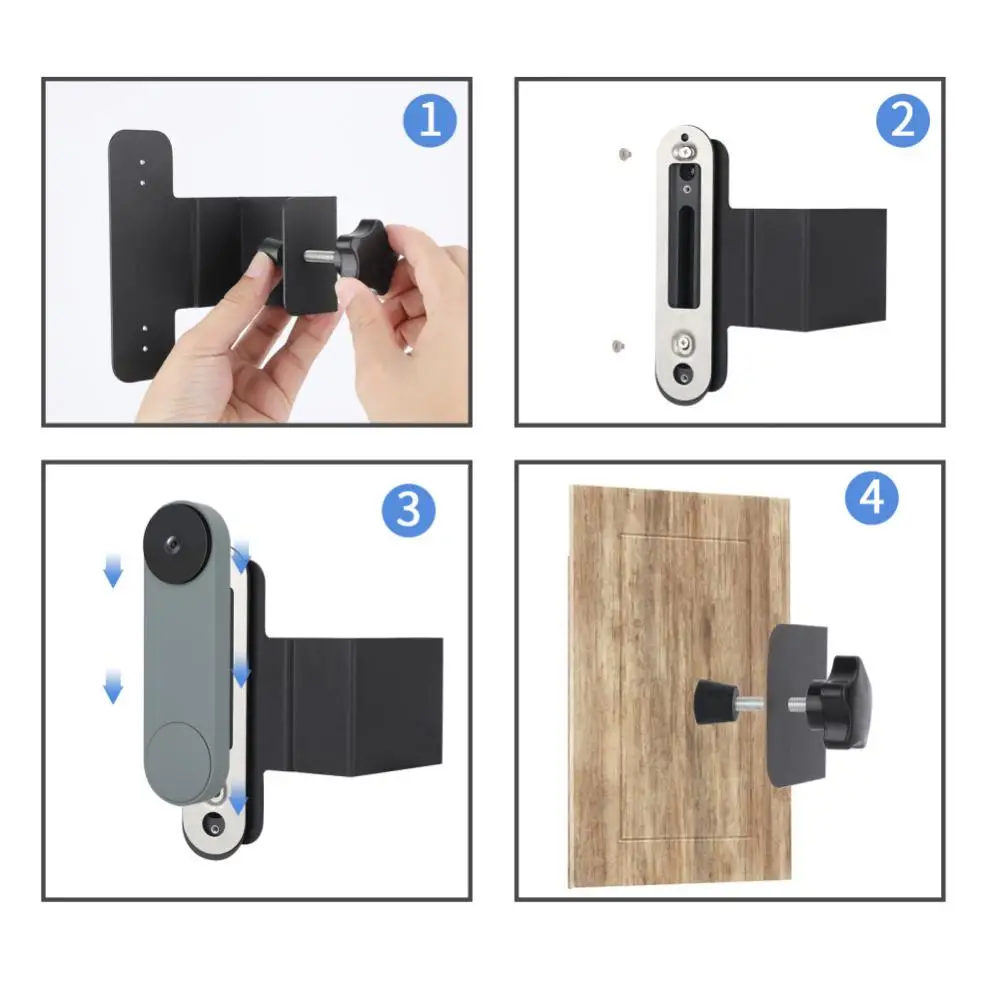 1

2

3

4