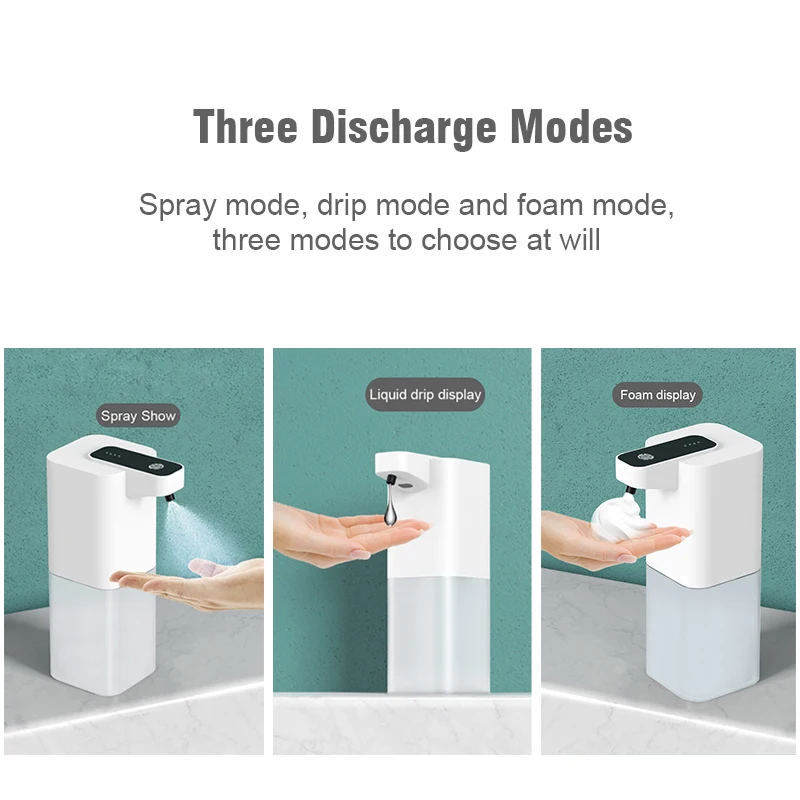 Three Discharge Modes

Spray mode, drip mode and foam mode, three modes to choose at will

Spray Show

Liquid drip display

Foam display