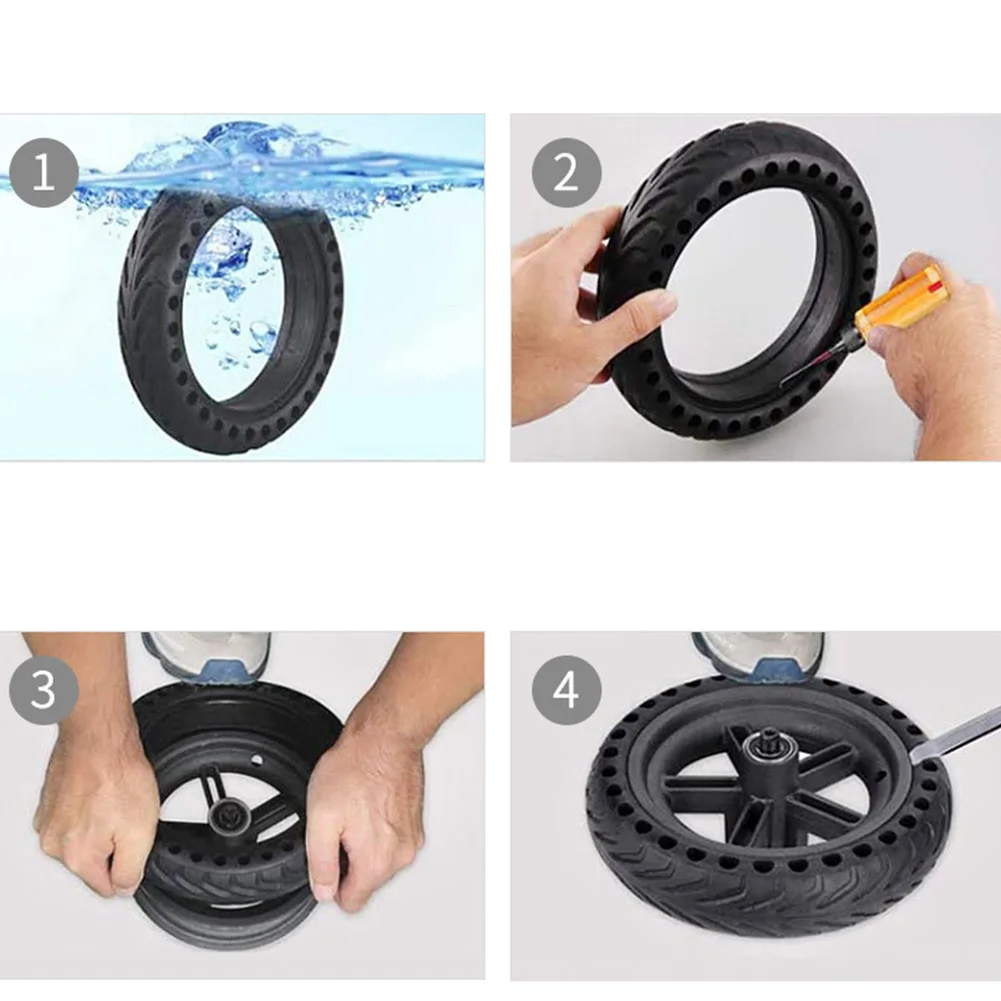 1

2

3

4