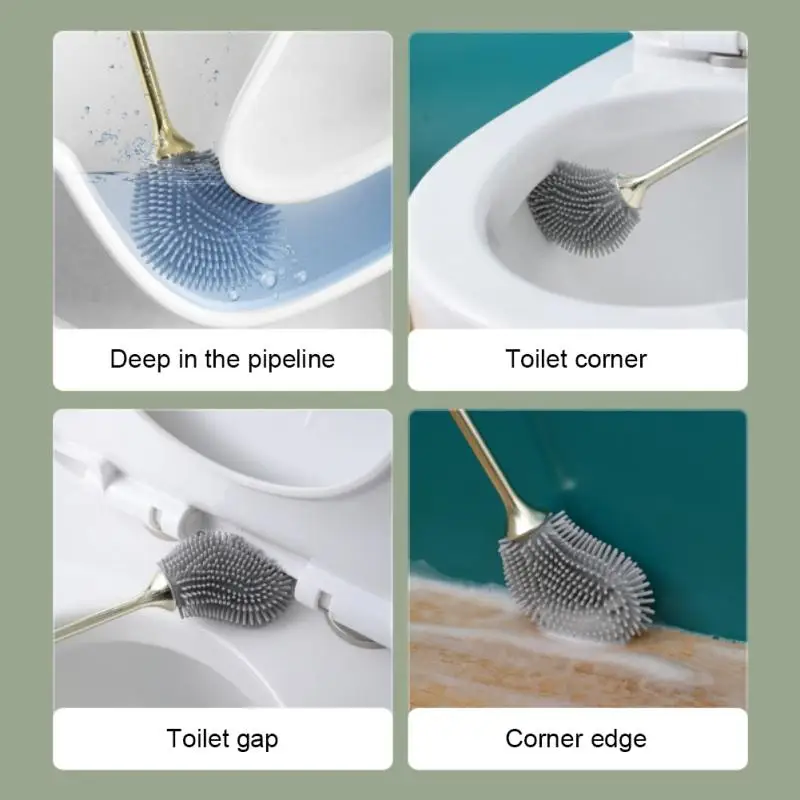 Deep in the pipeline

Toilet corner

Toilet gap

Corner edge