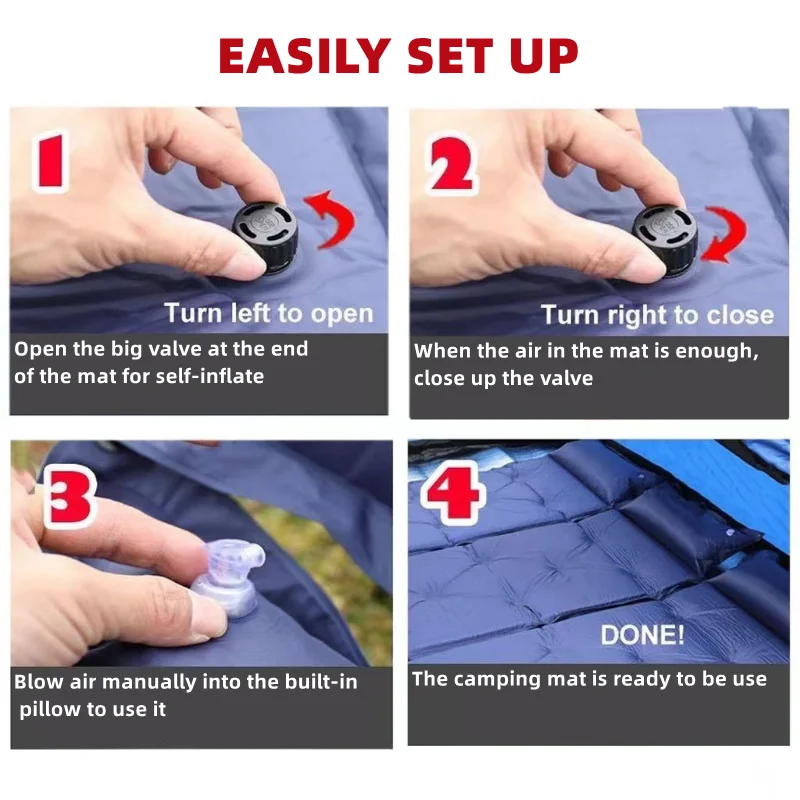 EASILY SET UP

1

Turn left to open

Open the big valve at the end of the mat for self-inflate

2

Turn right to close

When the air in the mat is enough, close up the valve

3

Blow air manually into the built-in pillow to use it

4

DONE!

The camping mat is ready to be use