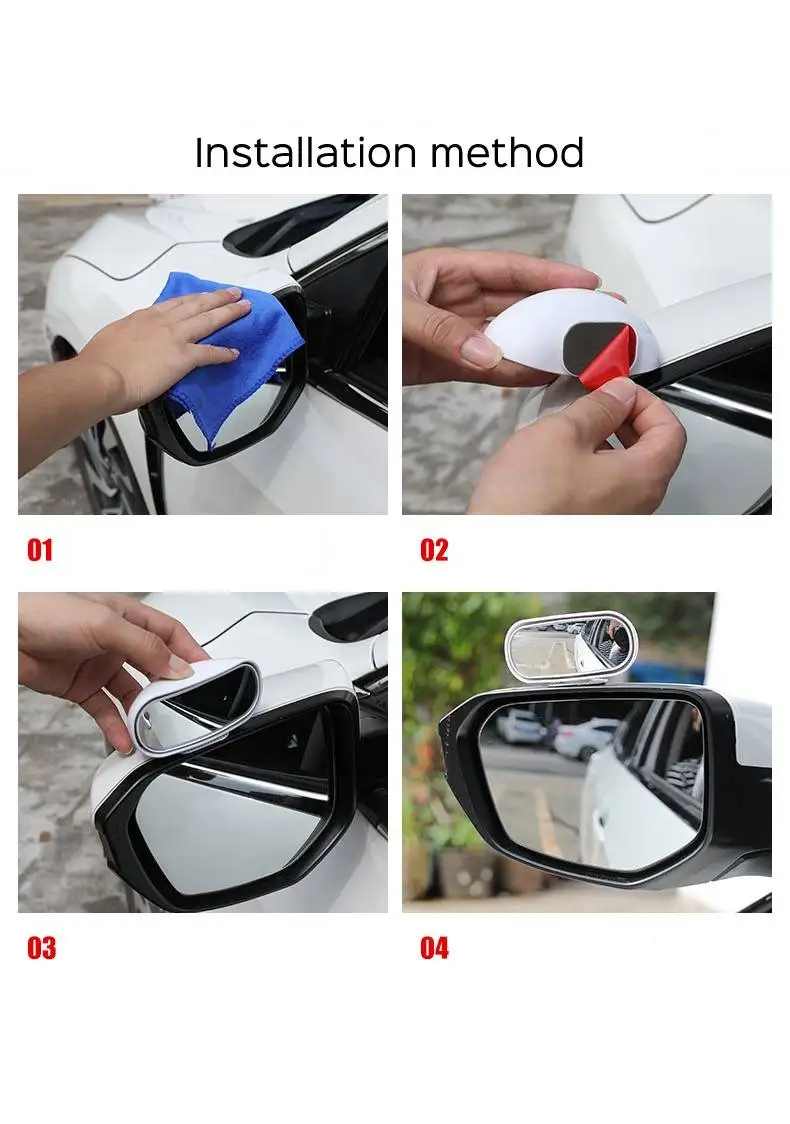 Installation method

01

02

03

04