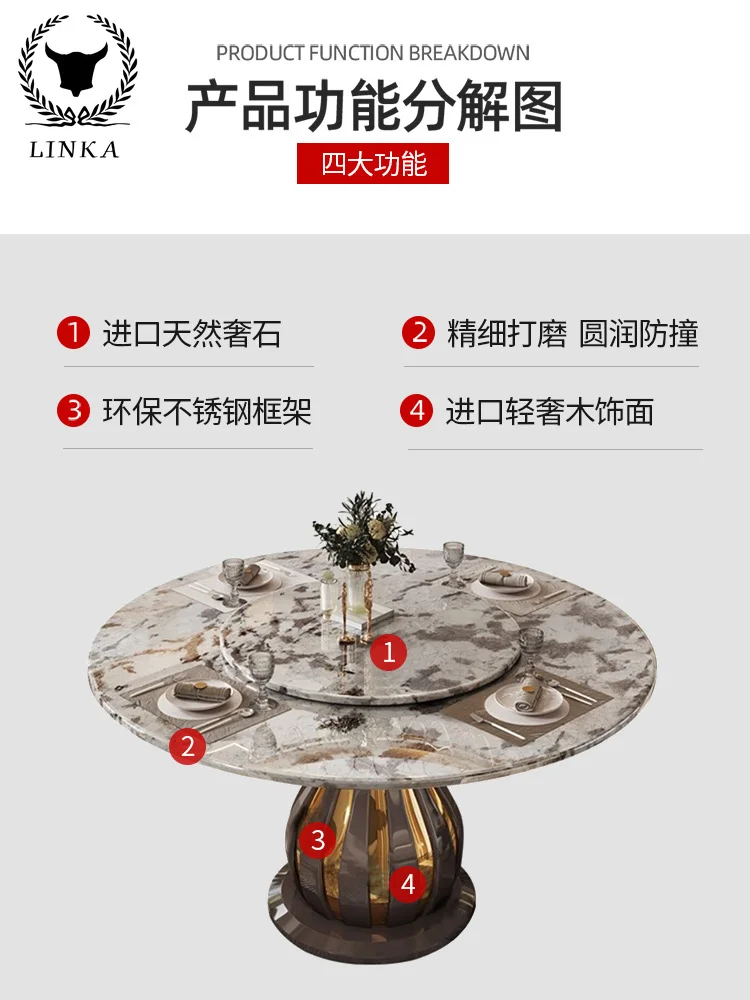 LINKA

PRODUCT FUNCTION BREAKDOWN
产品功能分解图
四大功能

1 进口天然奢石
2 精细打磨 圆润防撞
3 环保不锈钢框架
4 进口轻奢木饰面

1
2
3
4