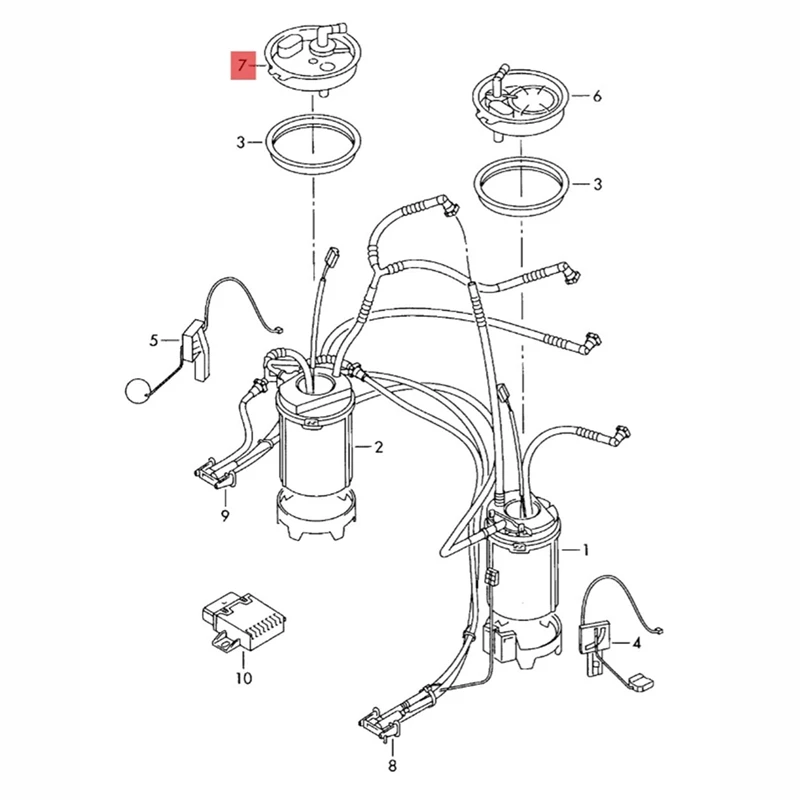 7
6
3
3
5
2
9
1
10
4
8