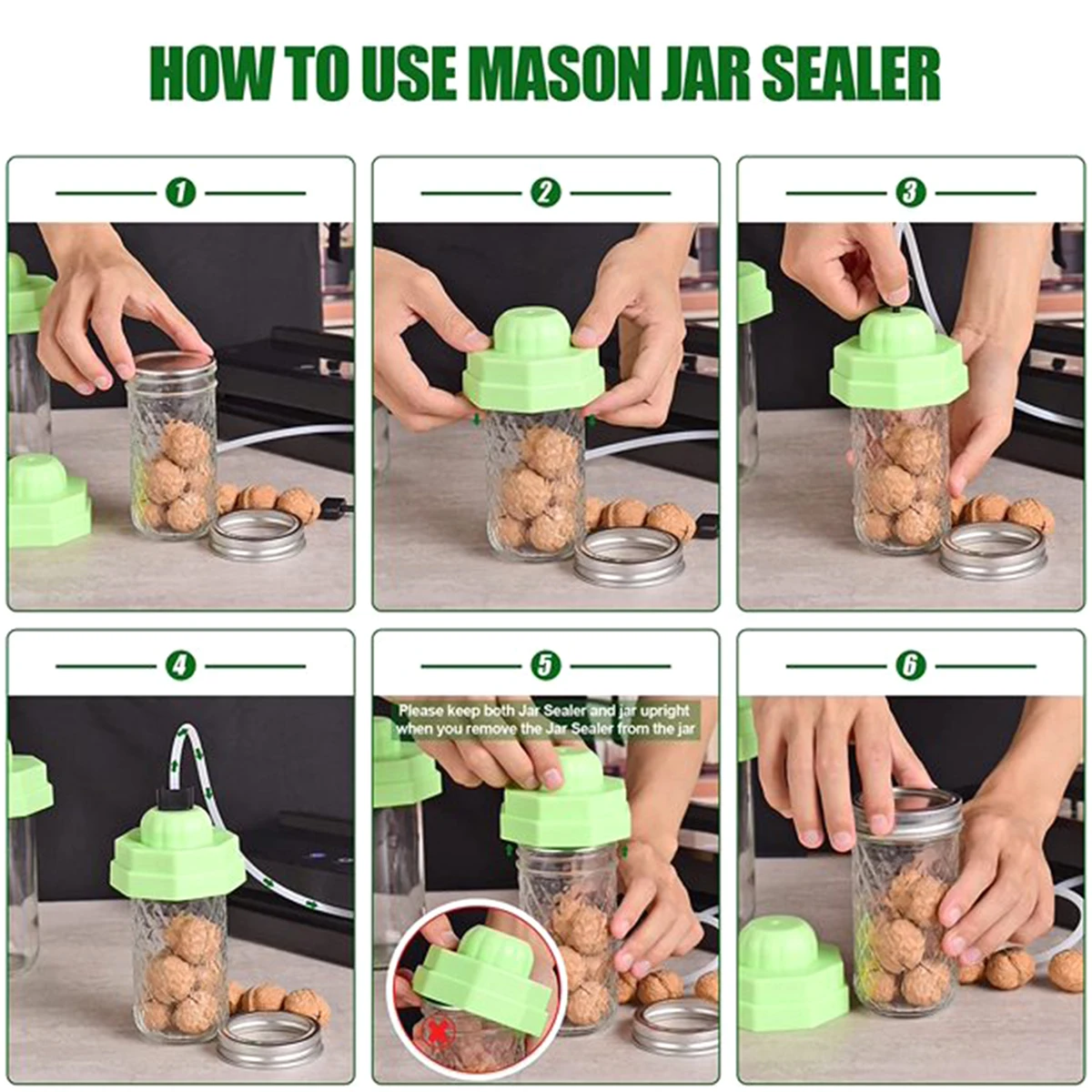 HOW TO USE MASON JAR SEALER

1

2

3

4

5

Please keep both Jar Sealer and jar upright when you remove the Jar Sealer from the jar

6