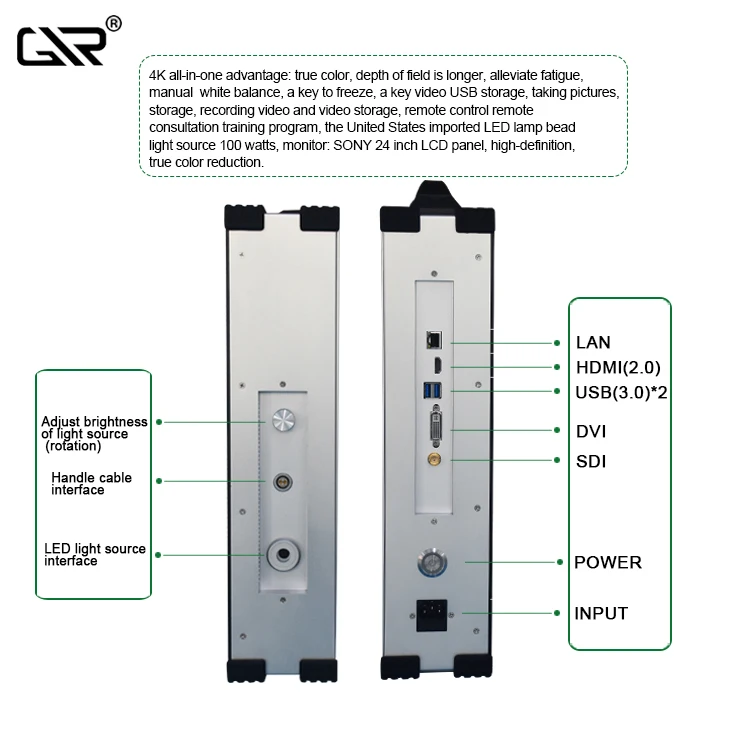 GXR®

4K all-in-one advantage: true color, depth of field is longer, alleviate fatigue, manual white balance, a key to freeze, a key video USB storage, taking pictures, storage, recording video and video storage, remote control remote consultation training program, the United States imported LED lamp bead light source 100 watts, monitor: SONY 24 inch LCD panel, high-definition, true color reduction.

Adjust brightness of light source (rotation)

Handle cable interface

LED light source interface

LAN

HDMI(2.0)

USB(3.0)*2

DVI

SDI

POWER

INPUT