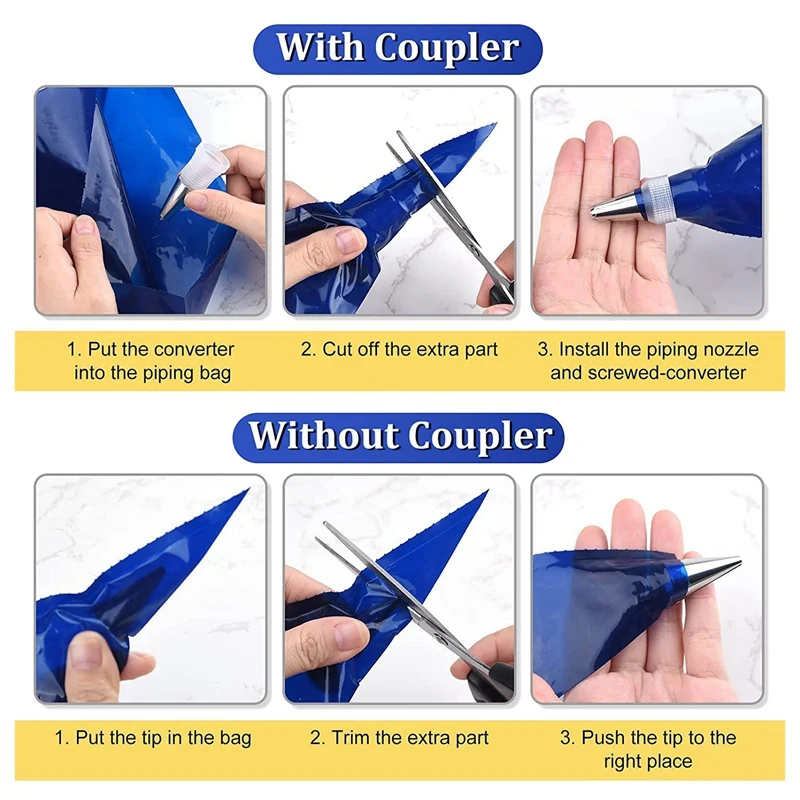 With Coupler

1. Put the converter into the piping bag

2. Cut off the extra part

3. Install the piping nozzle and screwed-converter

Without Coupler

1. Put the tip in the bag

2. Trim the extra part

3. Push the tip to the right place