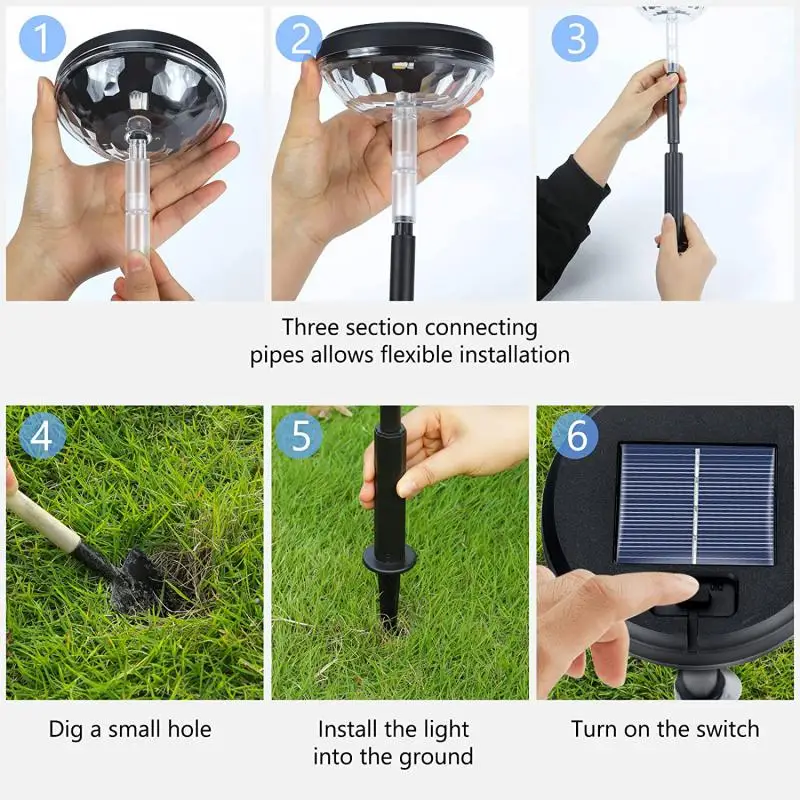 1

2

3

Three section connecting pipes allows flexible installation

4

5

6

Dig a small hole

Install the light into the ground

Turn on the switch