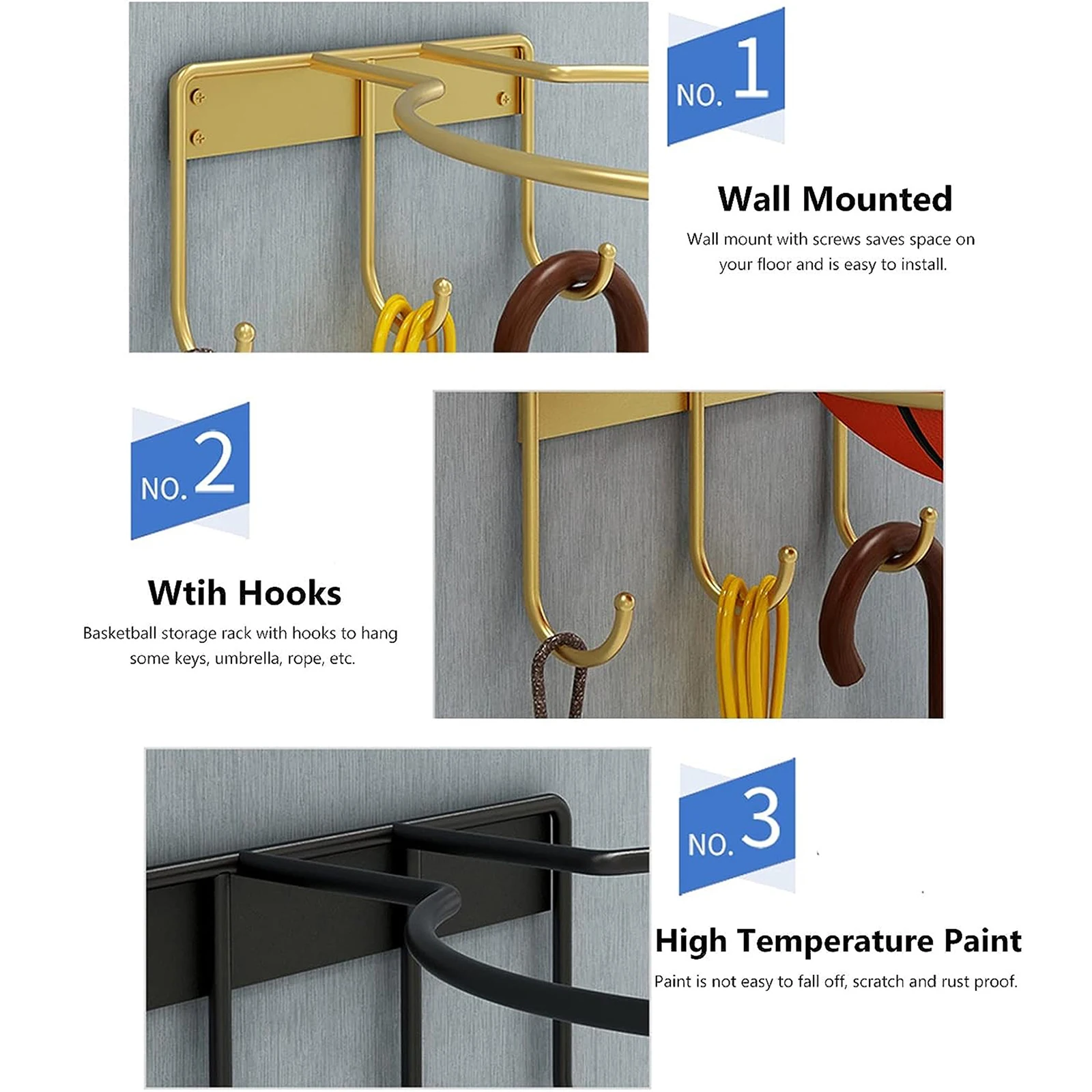 NO. 1

Wall Mounted

Wall mount with screws saves space on your floor and is easy to install.

NO. 2

Wtih Hooks

Basketball storage rack with hooks to hang some keys, umbrella, rope, etc.

NO. 3

High Temperature Paint

Paint is not easy to fall off, scratch and rust proof.