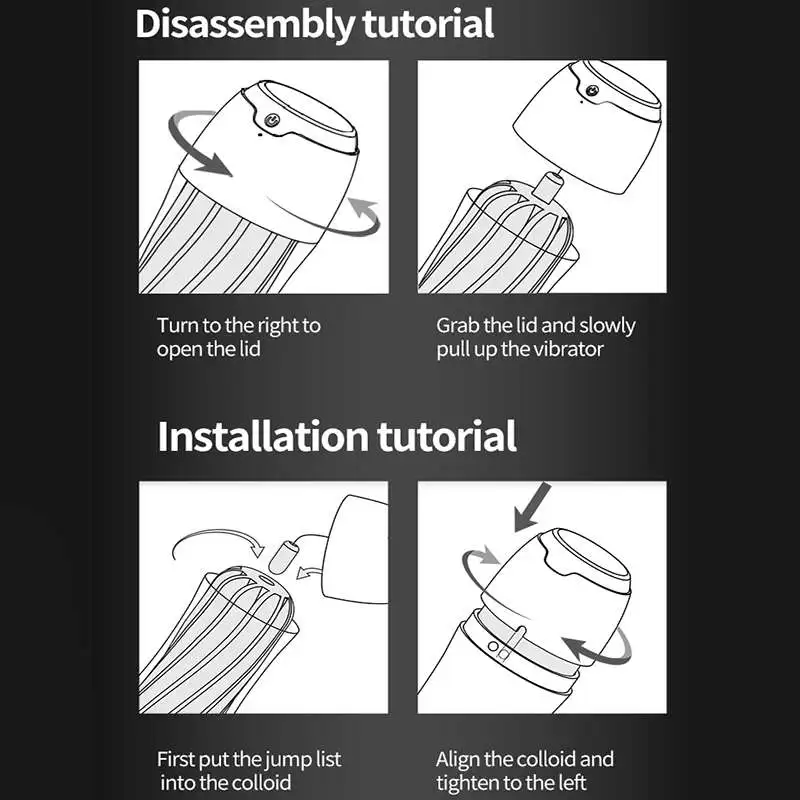 Disassembly tutorial

Turn to the right to open the lid

Grab the lid and slowly pull up the vibrator

Installation tutorial

First put the jump list into the colloid

Align the colloid and tighten to the left