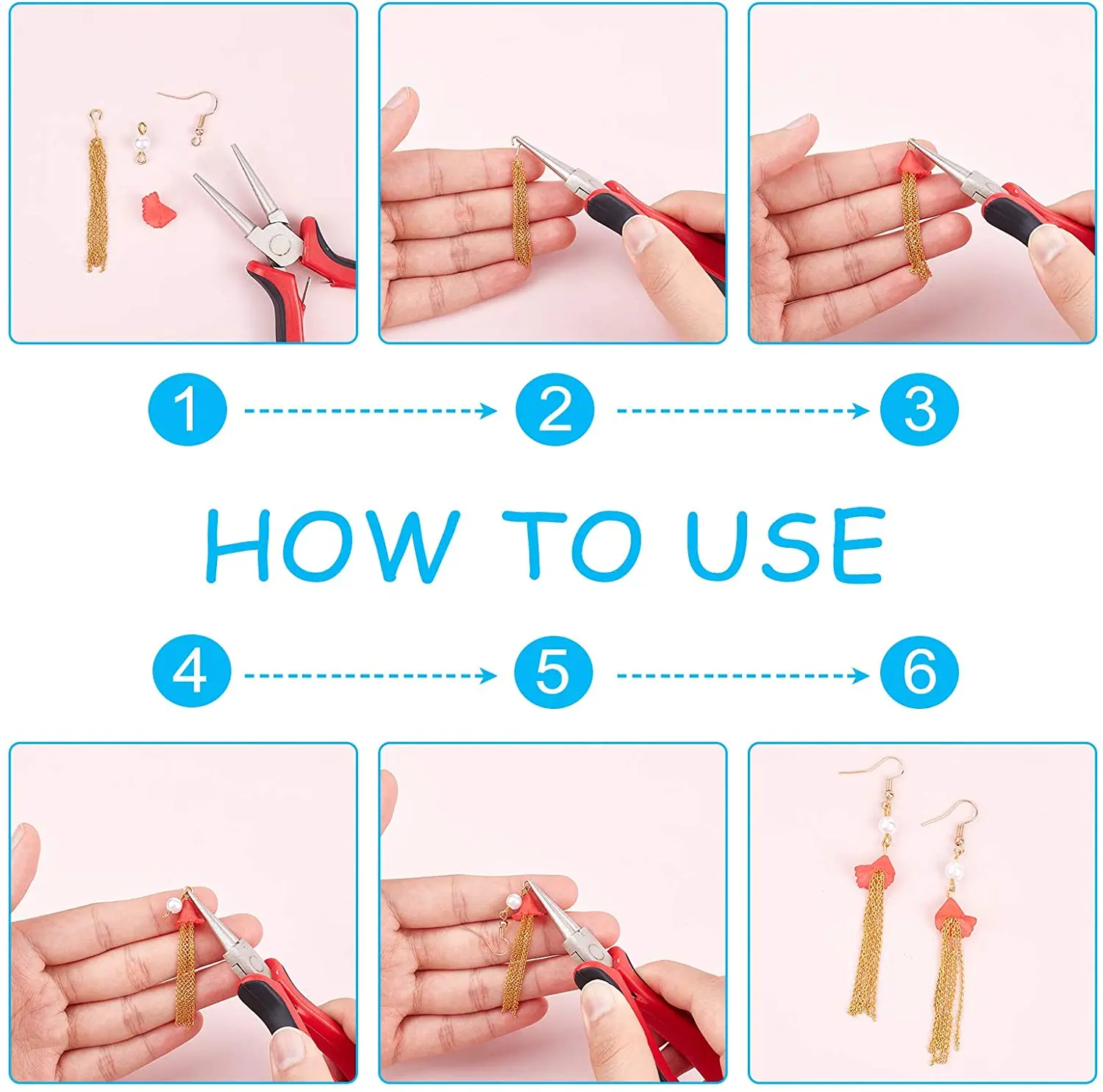 1 2 3

HOW TO USE

4 5 6