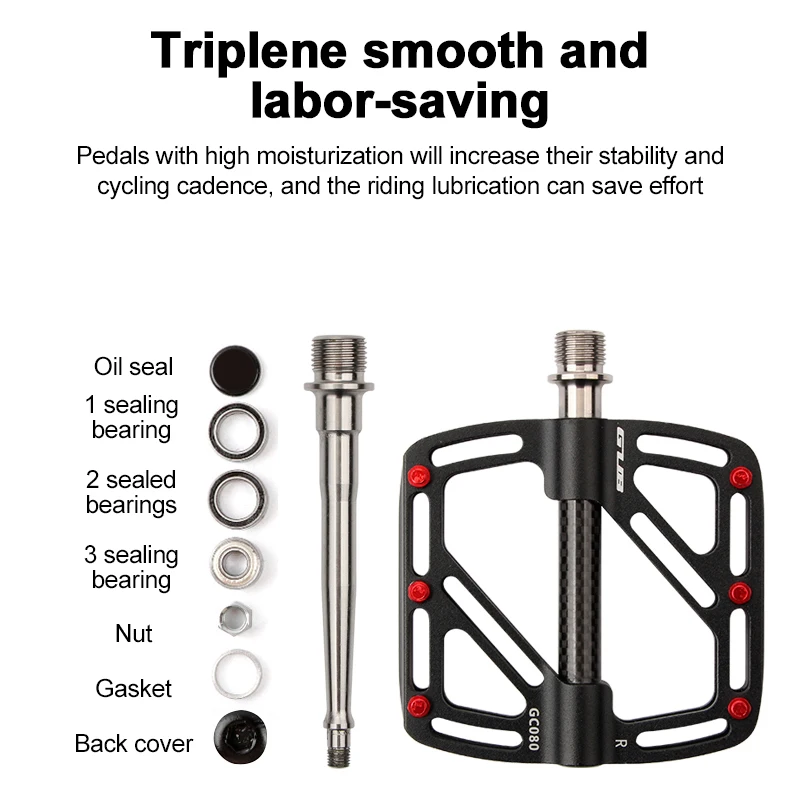 Triplene smooth and labor-saving

Pedals with high moisturization will increase their stability and cycling cadence, and the riding lubrication can save effort

Oil seal

1 sealing bearing

2 sealed bearings

3 sealing bearing

Nut

Gasket

Back cover

GUB

GC080

R