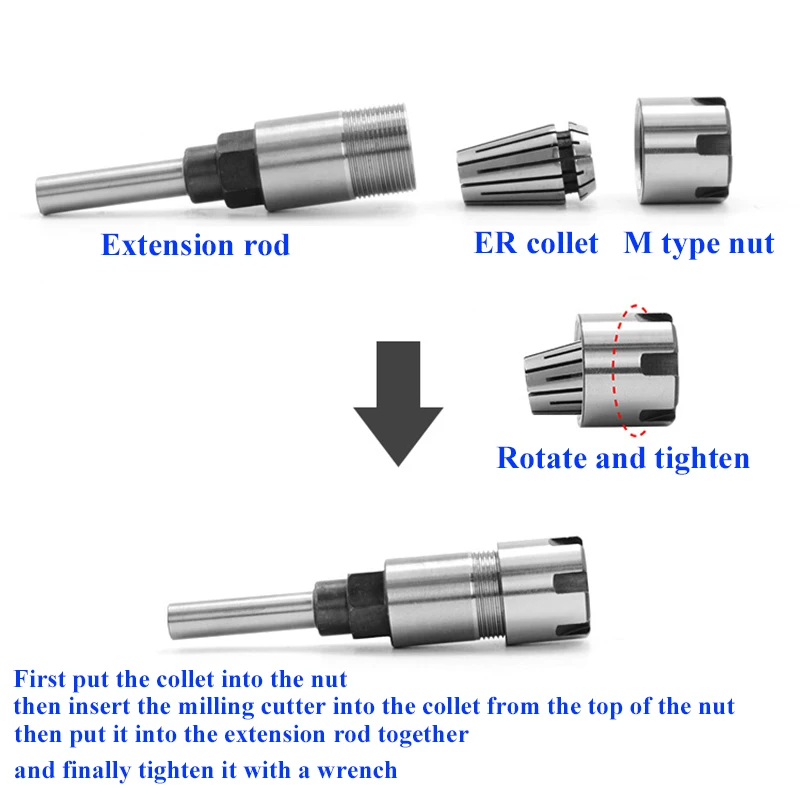 Extension rod

ER collet

M type nut

Rotate and tighten

First put the collet into the nut
then insert the milling cutter into the collet from the top of the nut
then put it into the extension rod together
and finally tighten it with a wrench