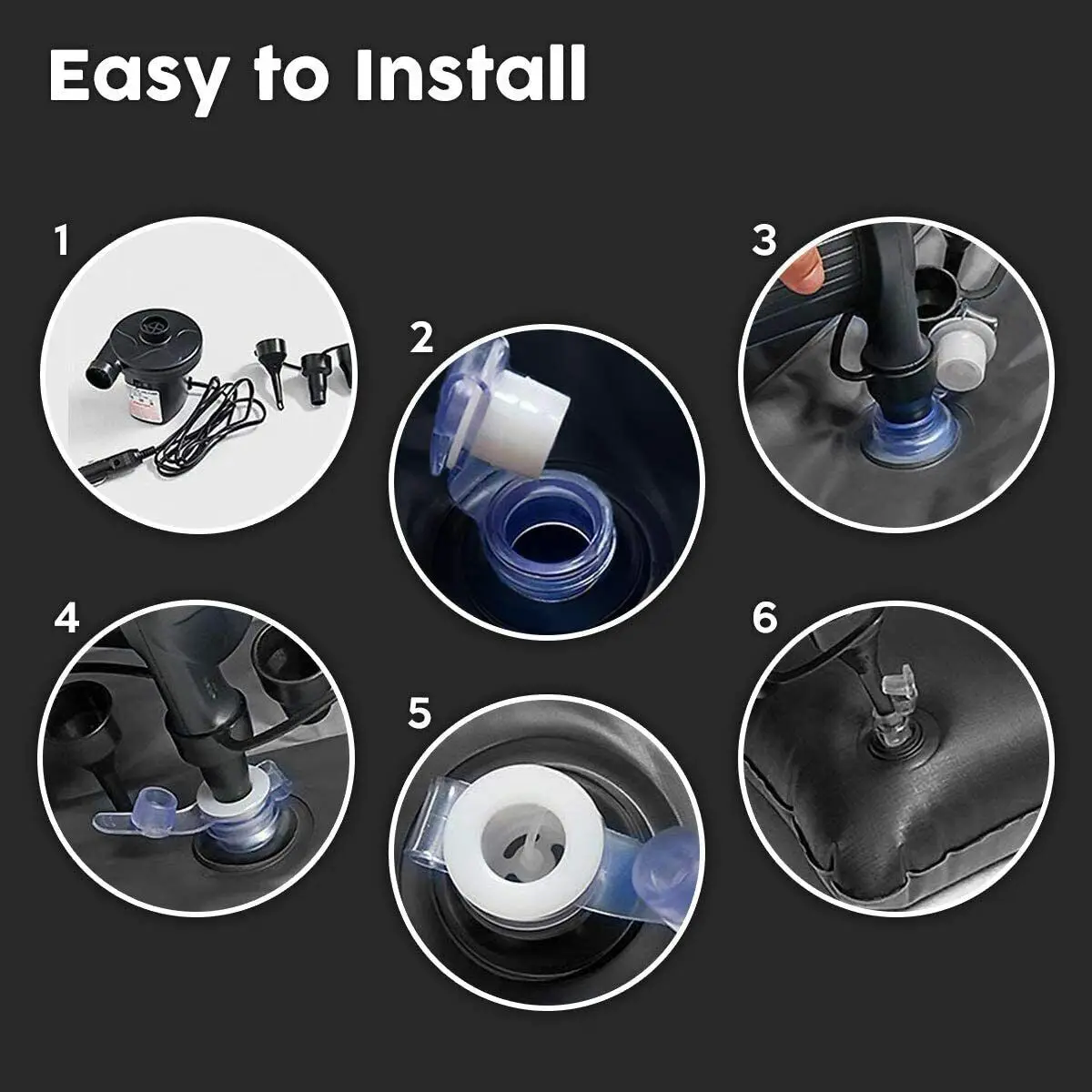 Easy to Install

1

2

3

4

5

6