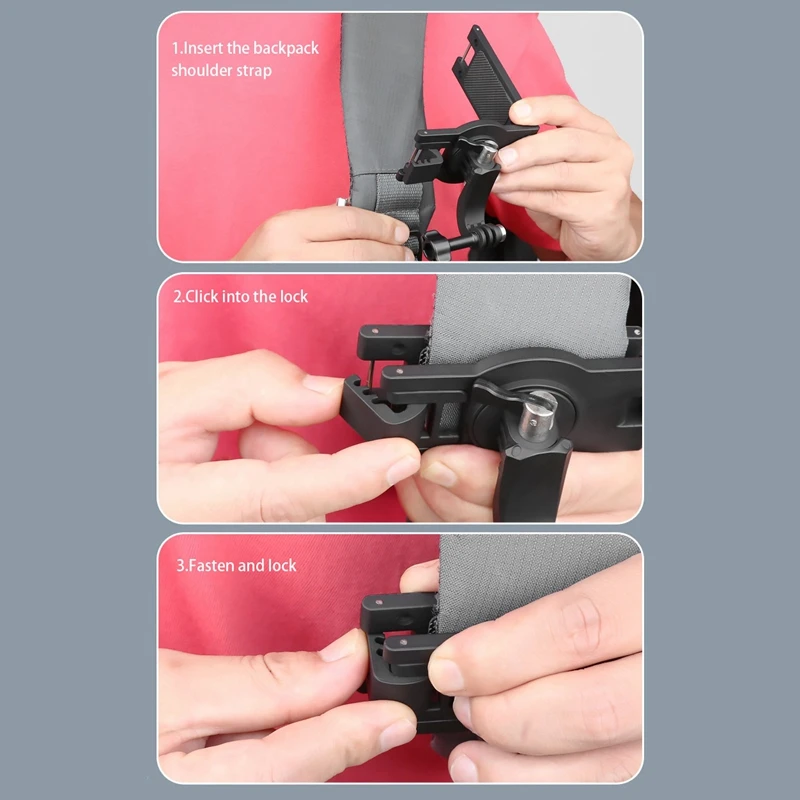 1.Insert the backpack shoulder strap

2.Click into the lock

3.Fasten and lock