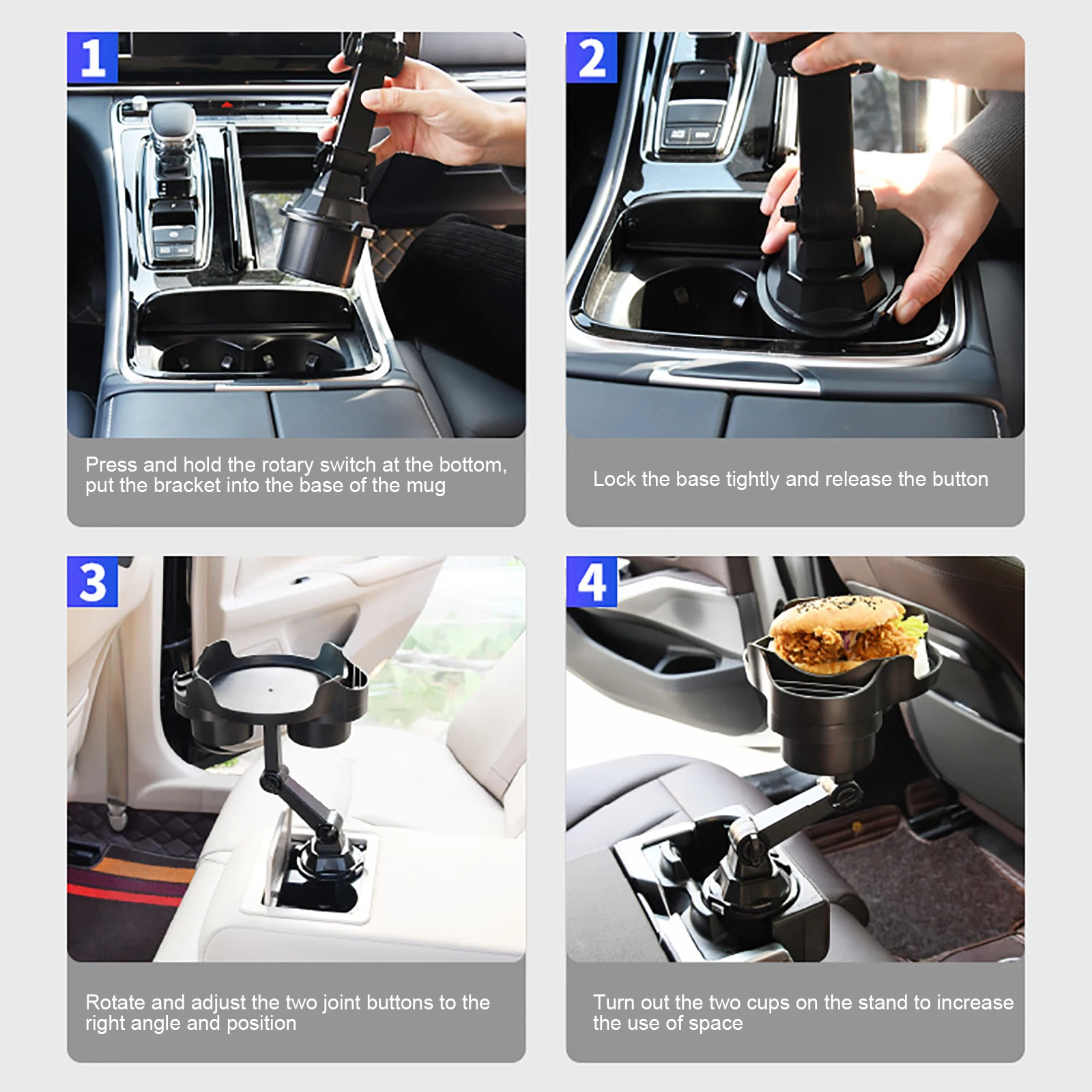 1

Press and hold the rotary switch at the bottom, put the bracket into the base of the mug

2

Lock the base tightly and release the button

3

Rotate and adjust the two joint buttons to the right angle and position

4

Turn out the two cups on the stand to increase the use of space