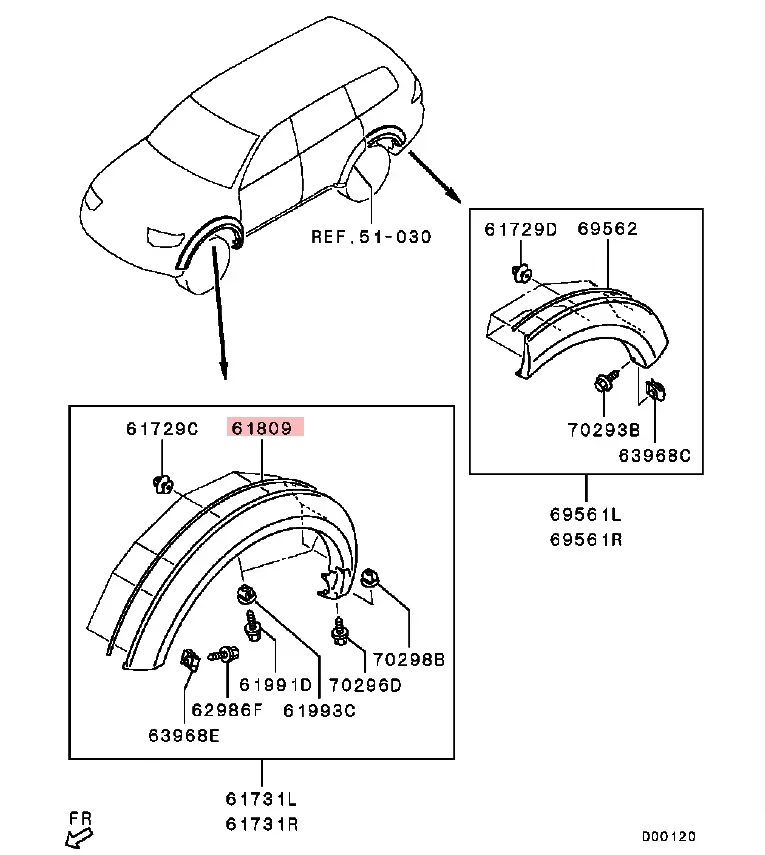 REF.51-030

61729D
69562
70293B
63968C
69561L
69561R

61729C
61809
70298B
61991D
70296D
62986F
61993C
63968E
61731L
61731R

FR

D00120