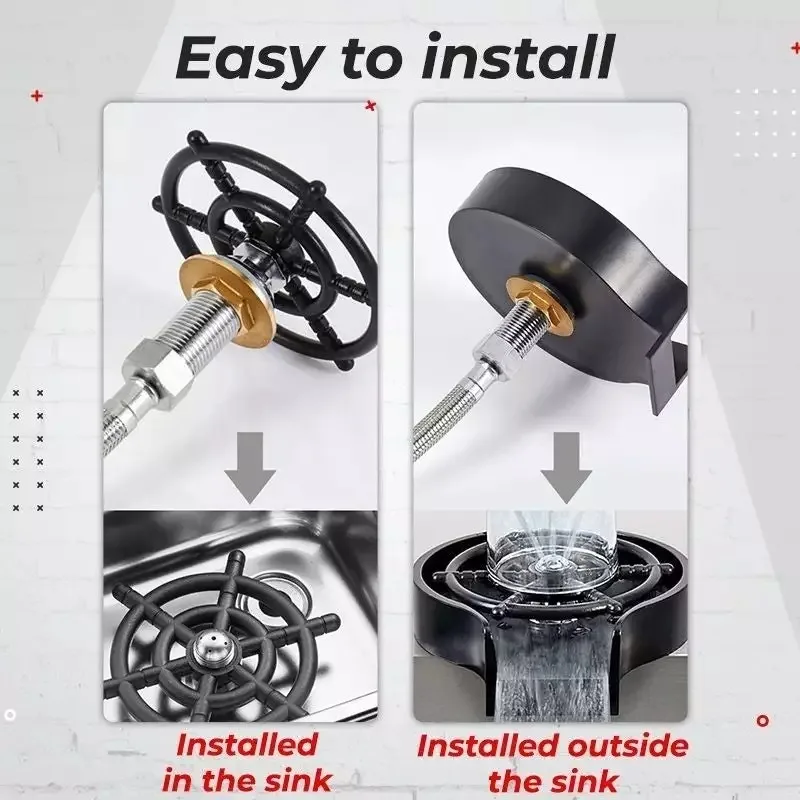 Easy to install

Installed in the sink

Installed outside the sink