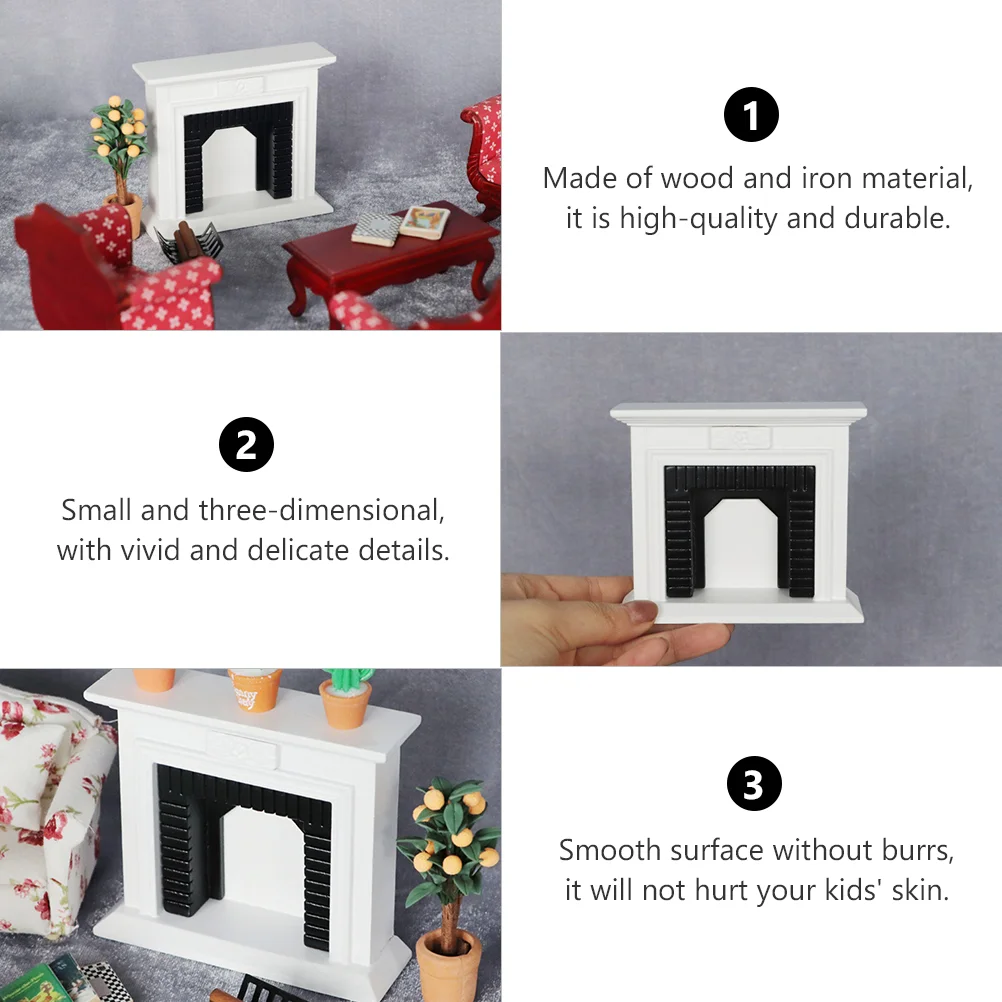 1

Made of wood and iron material, it is high-quality and durable.

2

Small and three-dimensional, with vivid and delicate details.

3

Smooth surface without burrs, it will not hurt your kids' skin.