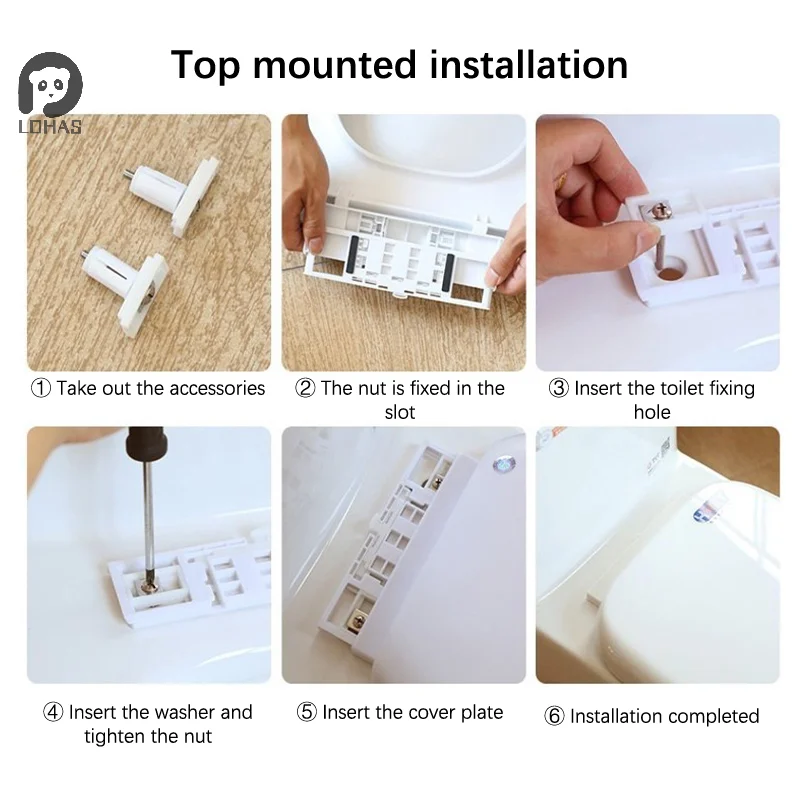 LOHAS

Top mounted installation

① Take out the accessories

② The nut is fixed in the slot

③ Insert the toilet fixing hole

④ Insert the washer and tighten the nut

⑤ Insert the cover plate

⑥ Installation completed