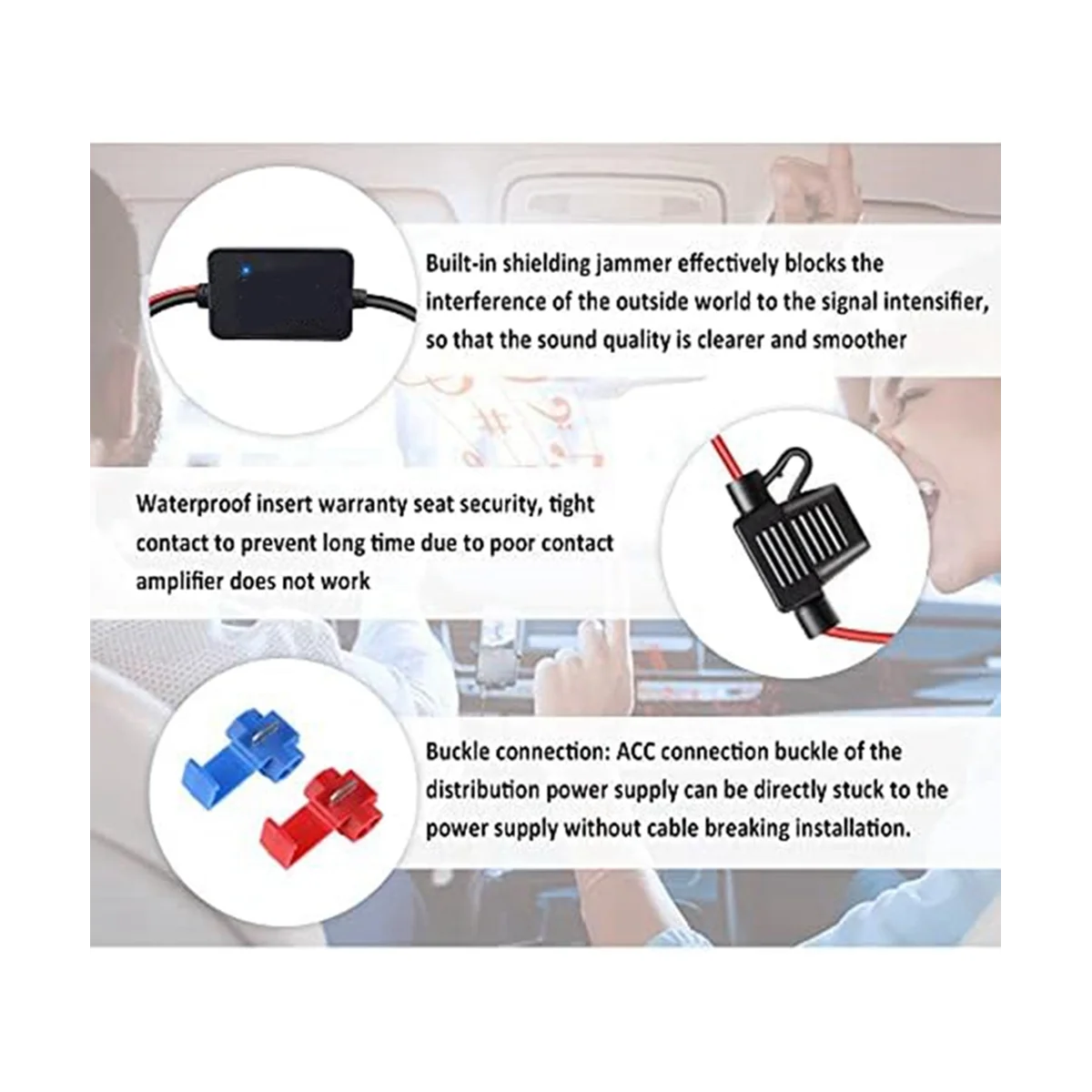 Built-in shielding jammer effectively blocks the interference of the outside world to the signal intensifier, so that the sound quality is clearer and smoother

Waterproof insert warranty seat security, tight contact to prevent long time due to poor contact amplifier does not work

Buckle connection: ACC connection buckle of the distribution power supply can be directly stuck to the power supply without cable breaking installation.