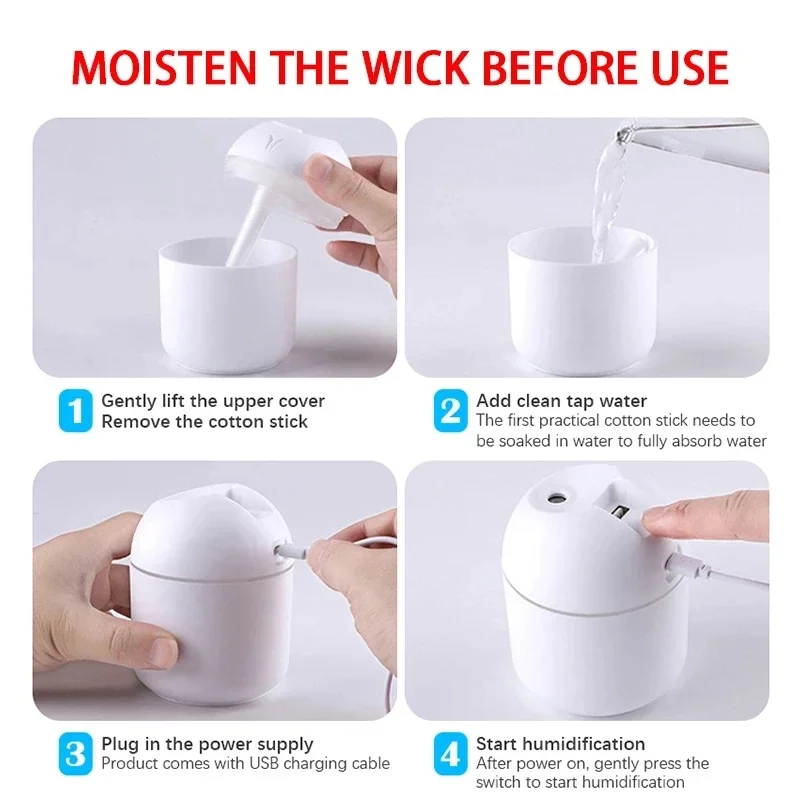 MOISTEN THE WICK BEFORE USE

1 Gently lift the upper cover
Remove the cotton stick

2 Add clean tap water
The first practical cotton stick needs to be soaked in water to fully absorb water

3 Plug in the power supply
Product comes with USB charging cable

4 Start humidification
After power on, gently press the switch to start humidification