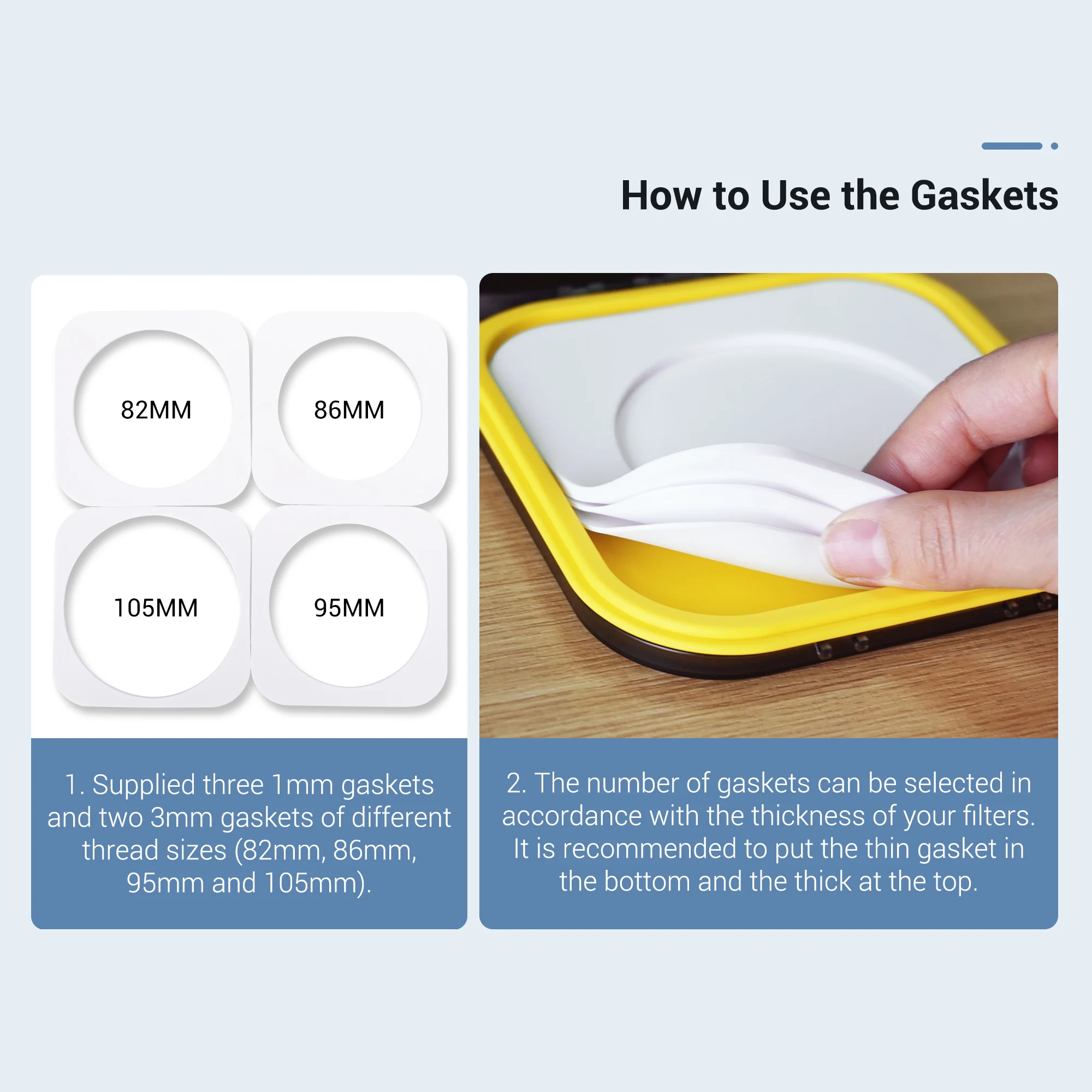 How to Use the Gaskets

82MM

86MM

105MM

95MM

1. Supplied three 1mm gaskets and two 3mm gaskets of different thread sizes (82mm, 86mm, 95mm and 105mm).

2. The number of gaskets can be selected in accordance with the thickness of your filters. It is recommended to put the thin gasket in the bottom and the thick at the top.