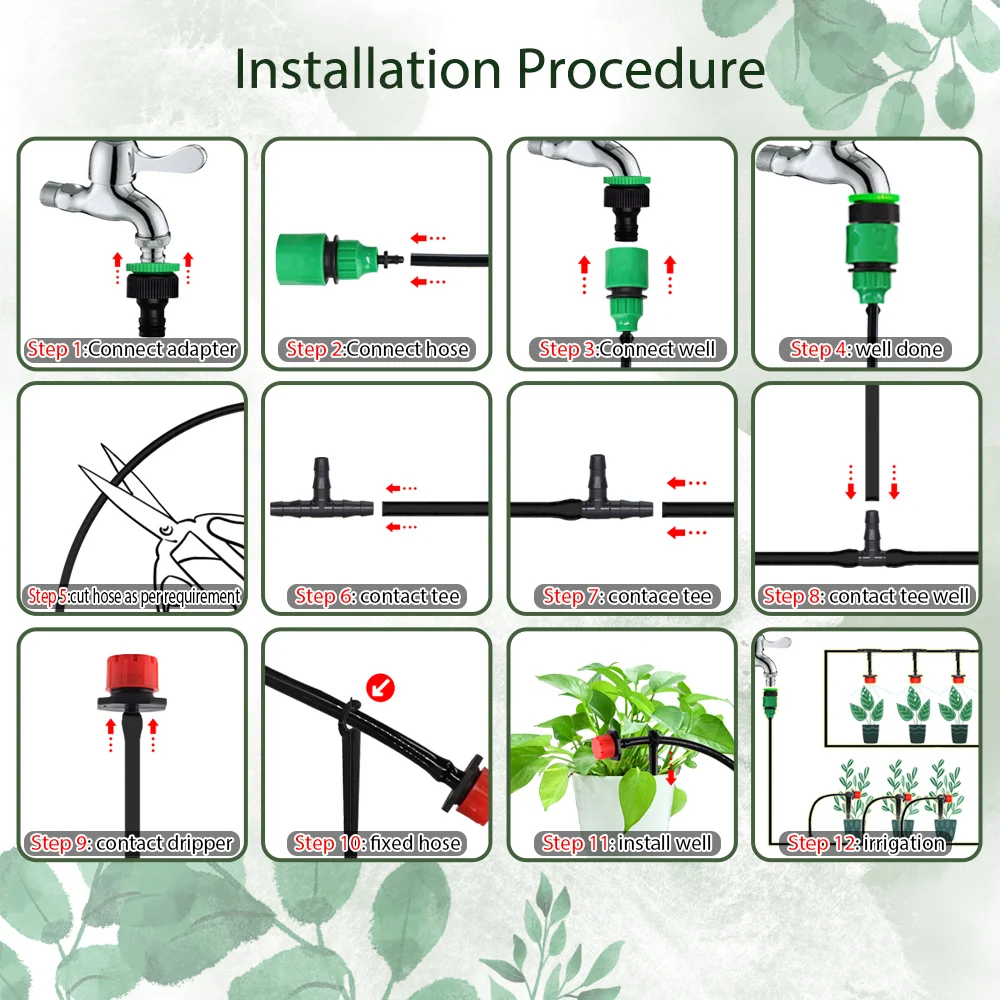 Installation Procedure

Step 1:Connect adapter

Step 2:Connect hose

Step 3:Connect well

Step 4: well done

Step 5:cut hose as per requirement

Step 6: contact tee

Step 7: contace tee

Step 8: contact tee well

Step 9: contact dripper

Step 10: fixed hose

Step 11: install well

Step 12: irrigation