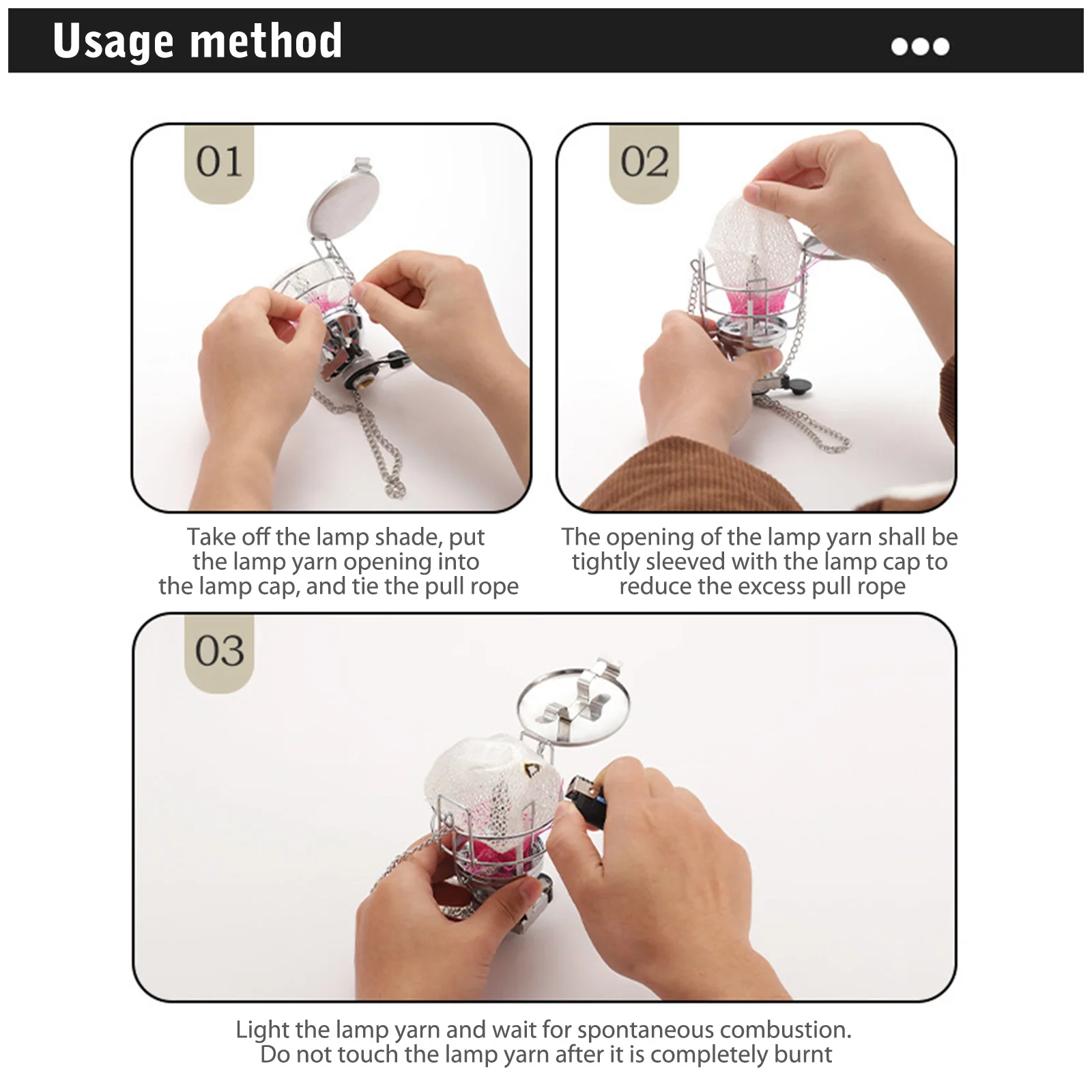 Usage method

01

Take off the lamp shade, put the lamp yarn opening into the lamp cap, and tie the pull rope

02

The opening of the lamp yarn shall be tightly sleeved with the lamp cap to reduce the excess pull rope

03

Light the lamp yarn and wait for spontaneous combustion. Do not touch the lamp yarn after it is completely burnt