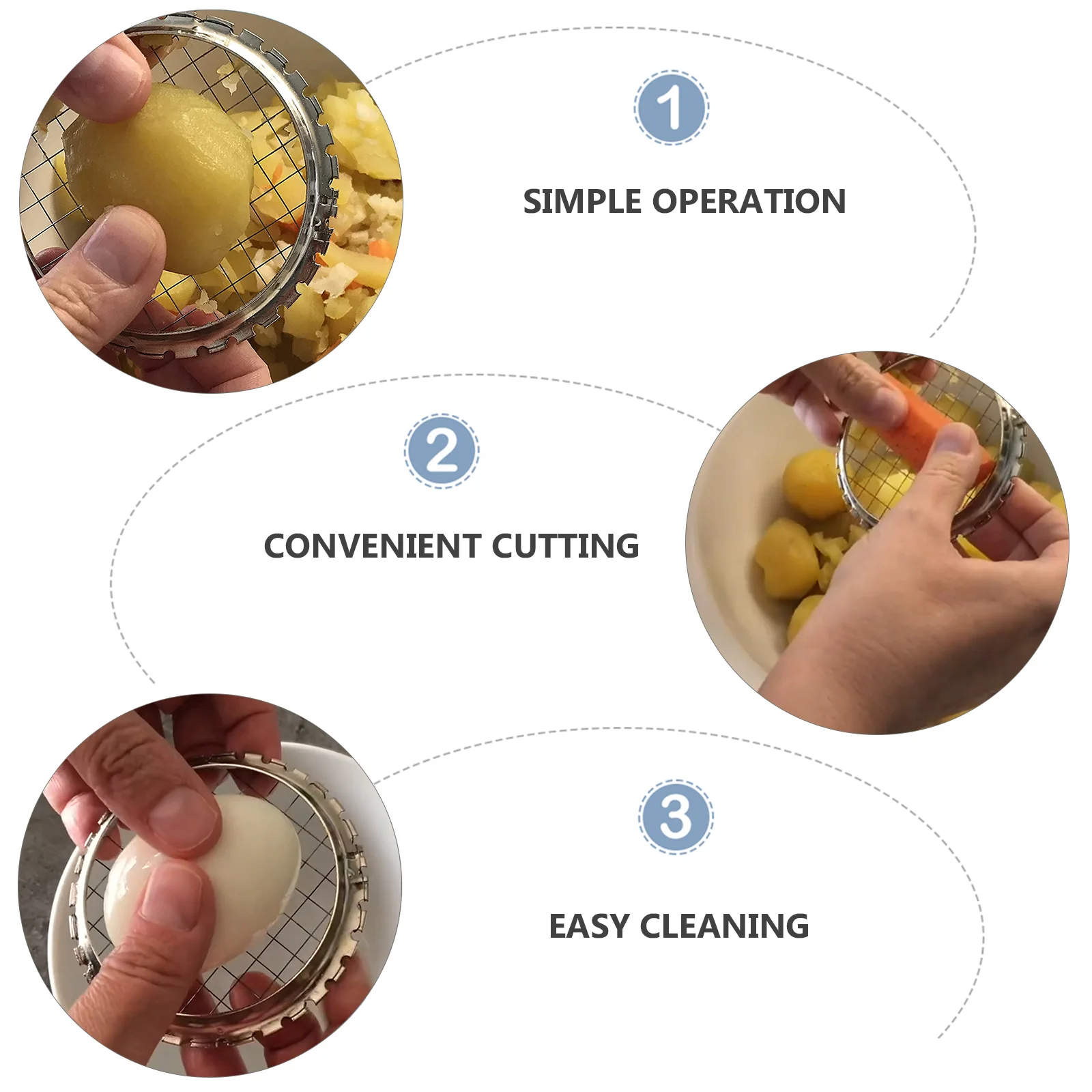 1

SIMPLE OPERATION

2

CONVENIENT CUTTING

3

EASY CLEANING