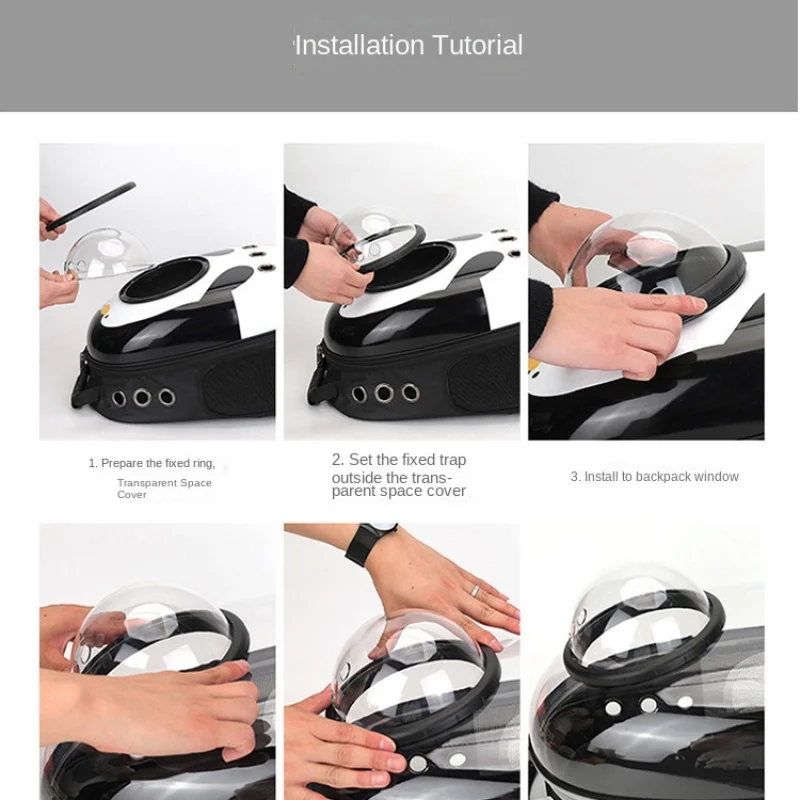 Installation Tutorial

1. Prepare the fixed ring, Transparent Space Cover

2. Set the fixed trap outside the transparent space cover

3. Install to backpack window