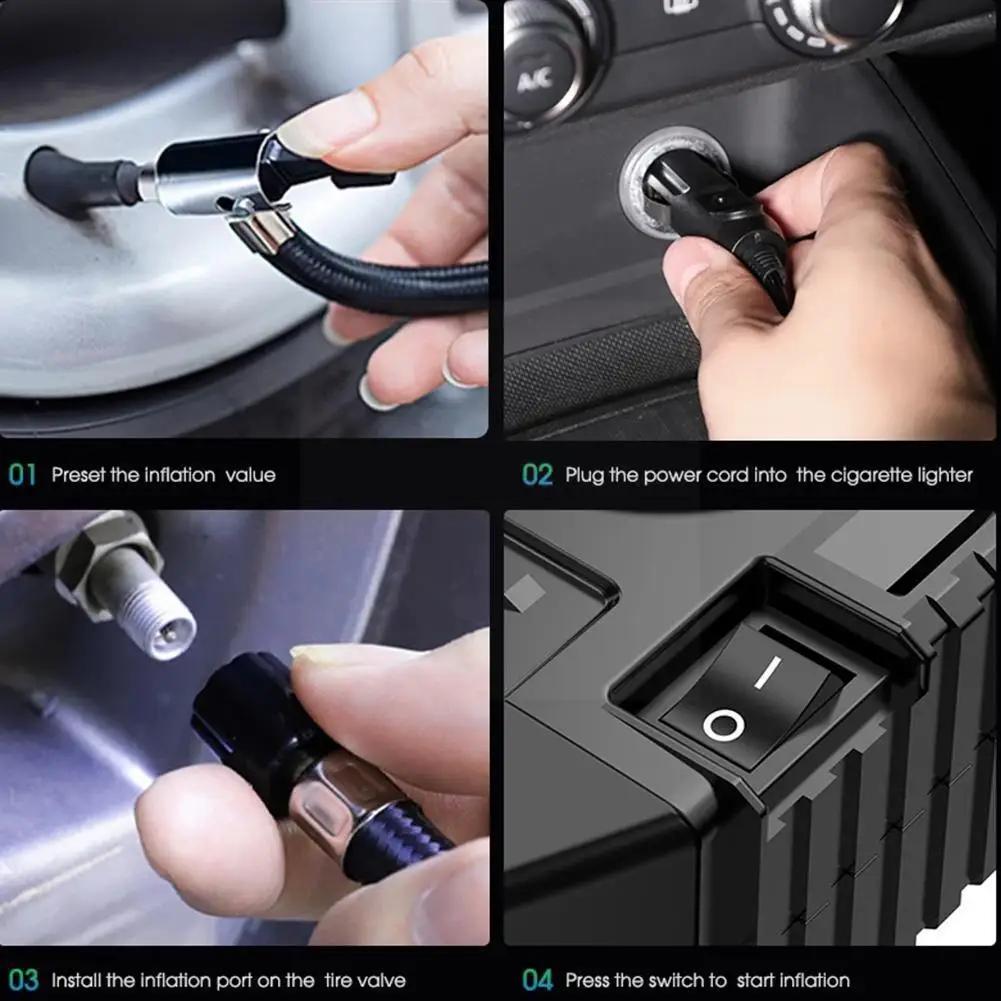 A/C

01 Preset the inflation value

02 Plug the power cord into the cigarette lighter

I
O

03 Install the inflation port on the tire valve

04 Press the switch to start inflation