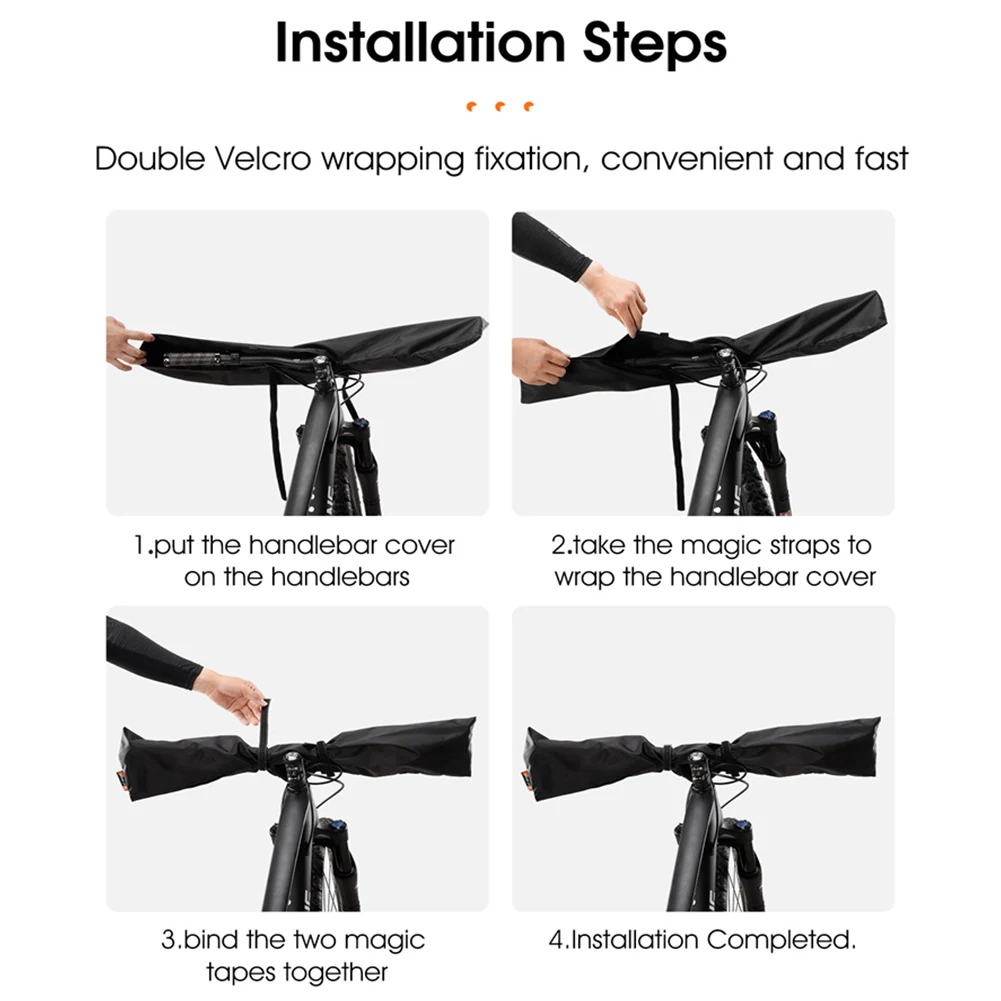 Installation Steps

Double Velcro wrapping fixation, convenient and fast

1.put the handlebar cover on the handlebars

2.take the magic straps to wrap the handlebar cover

3.bind the two magic tapes together

4.Installation Completed.