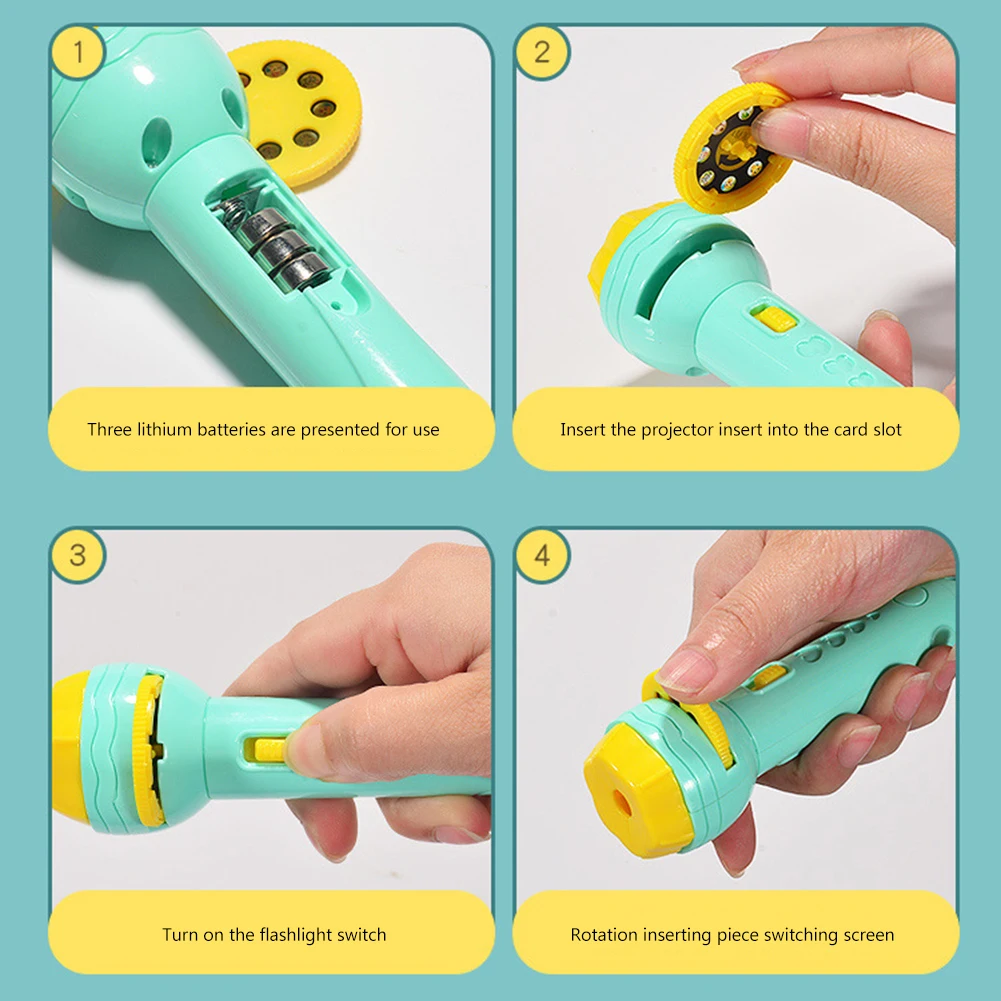 1

Three lithium batteries are presented for use

2

Insert the projector insert into the card slot

3

Turn on the flashlight switch

4

Rotation inserting piece switching screen