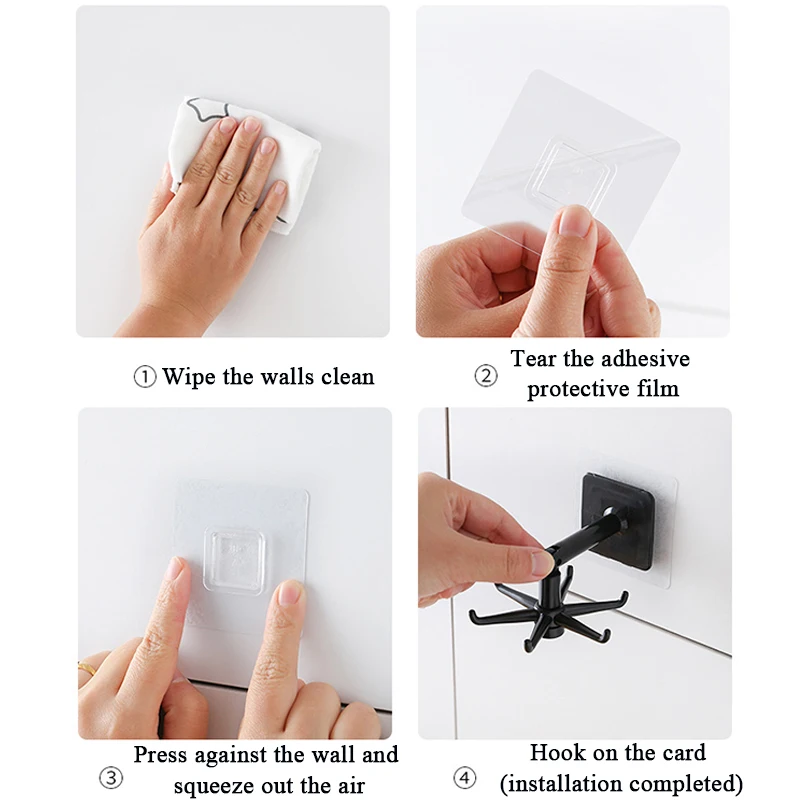 ① Wipe the walls clean

② Tear the adhesive protective film

③ Press against the wall and squeeze out the air

④ Hook on the card (installation completed)