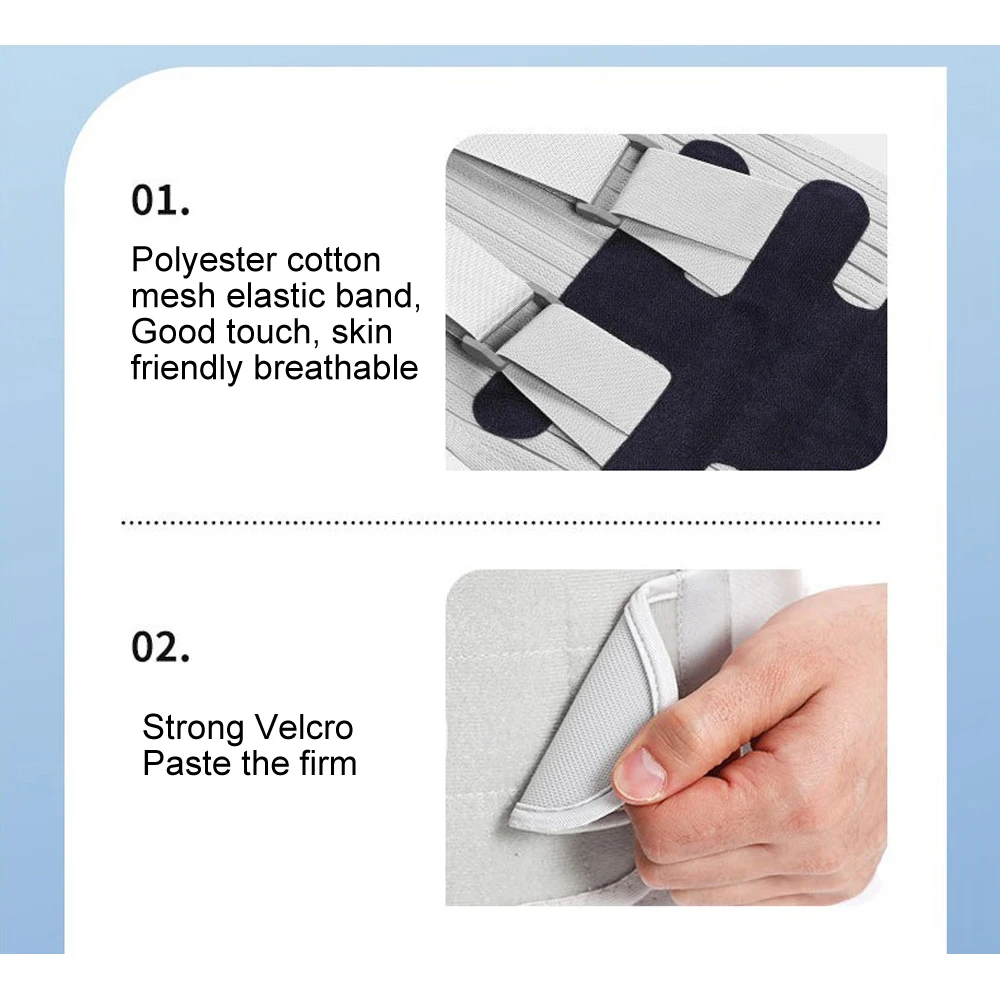 01.

Polyester cotton mesh elastic band, Good touch, skin friendly breathable

02.

Strong Velcro Paste the firm