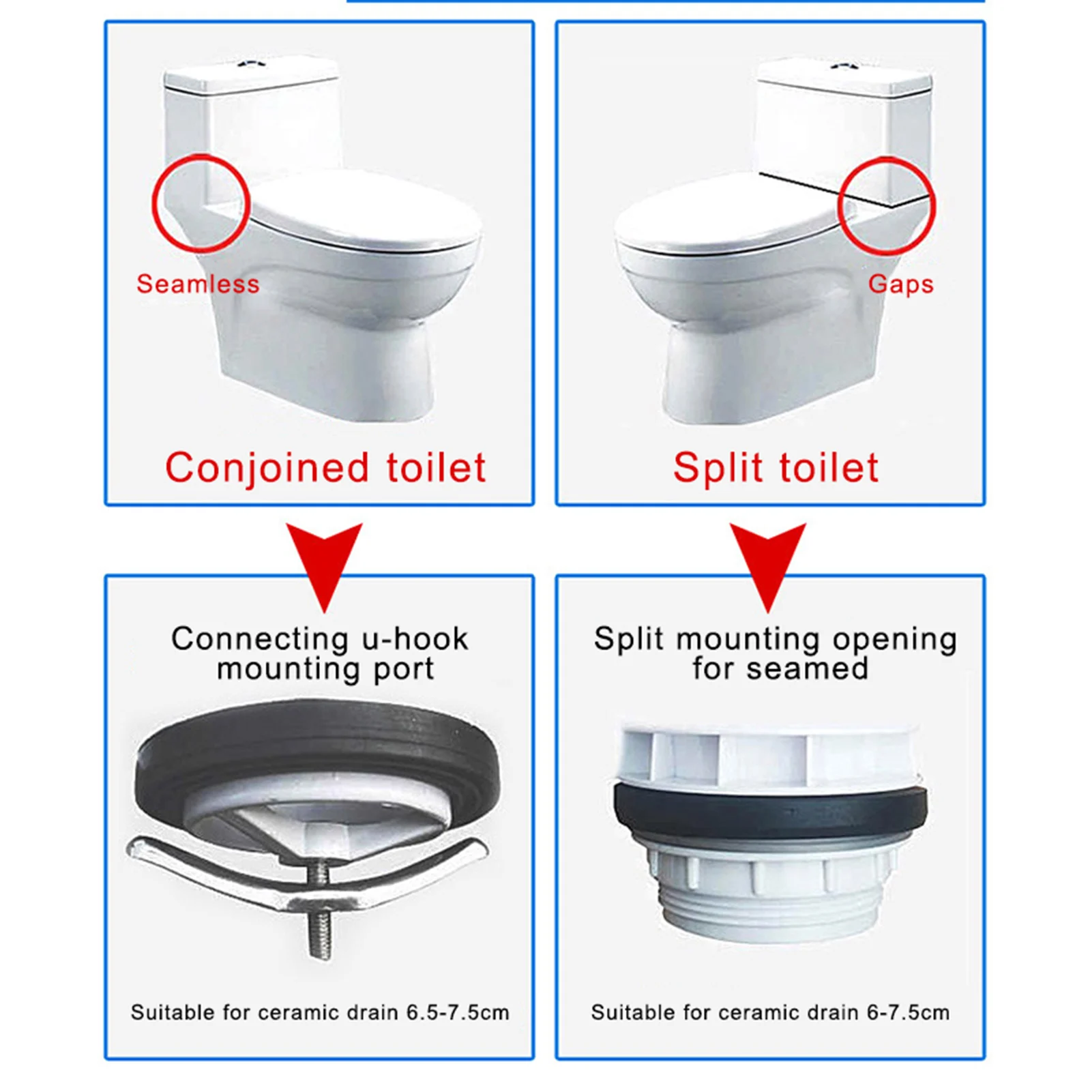 Seamless

Conjoined toilet

Gaps

Split toilet

Connecting u-hook mounting port

Suitable for ceramic drain 6.5-7.5cm

Split mounting opening for seamed

Suitable for ceramic drain 6-7.5cm