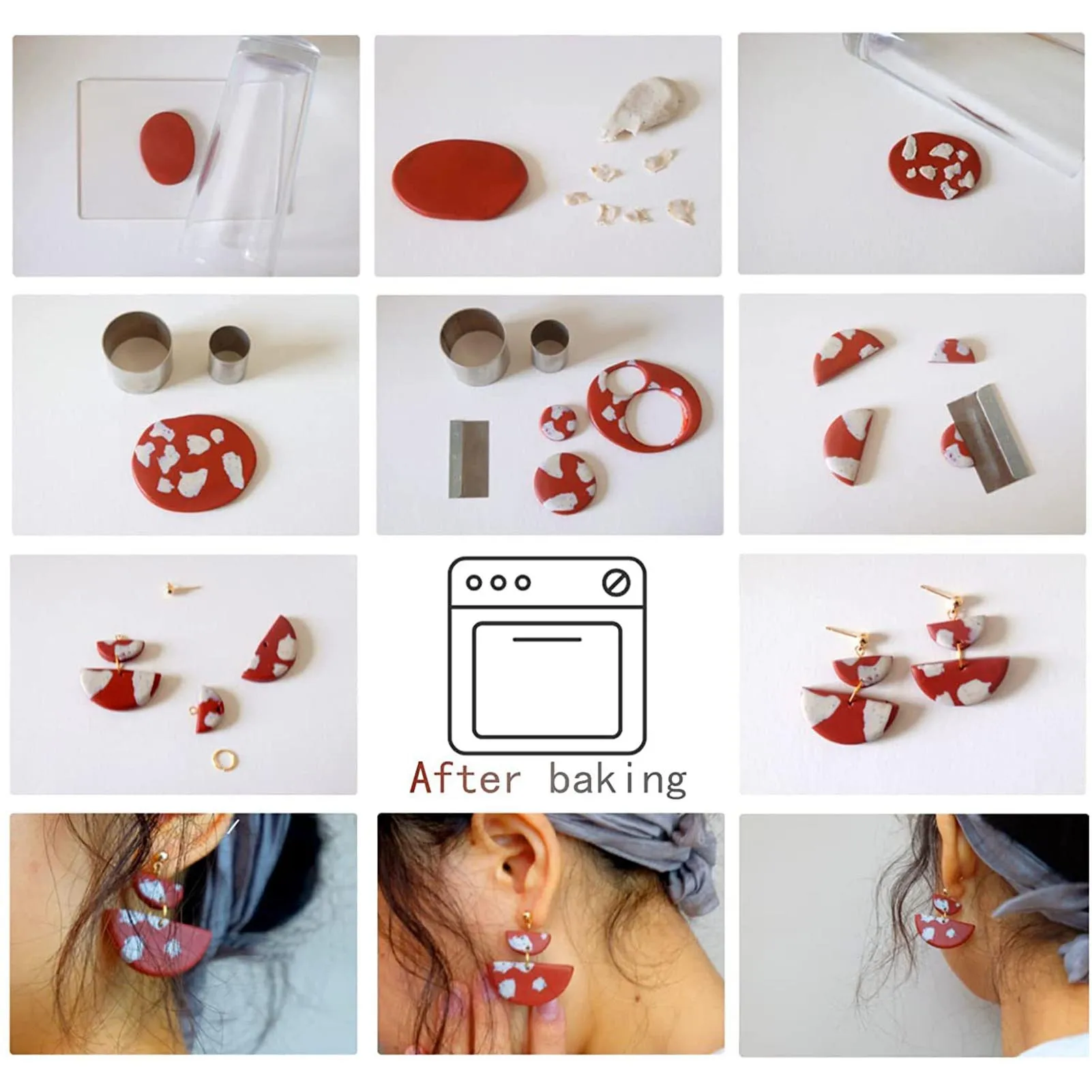 After baking