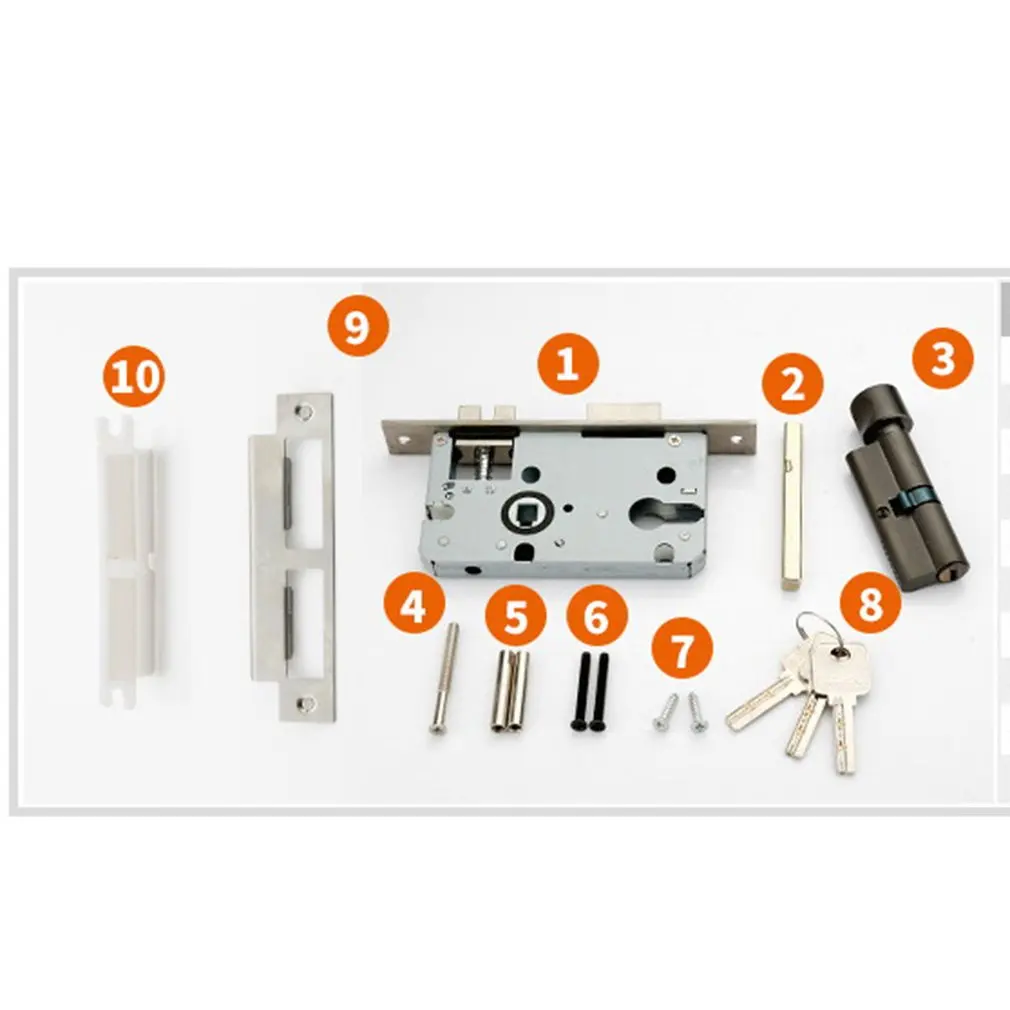 10
9
1
2
3
4
5
6
7
8